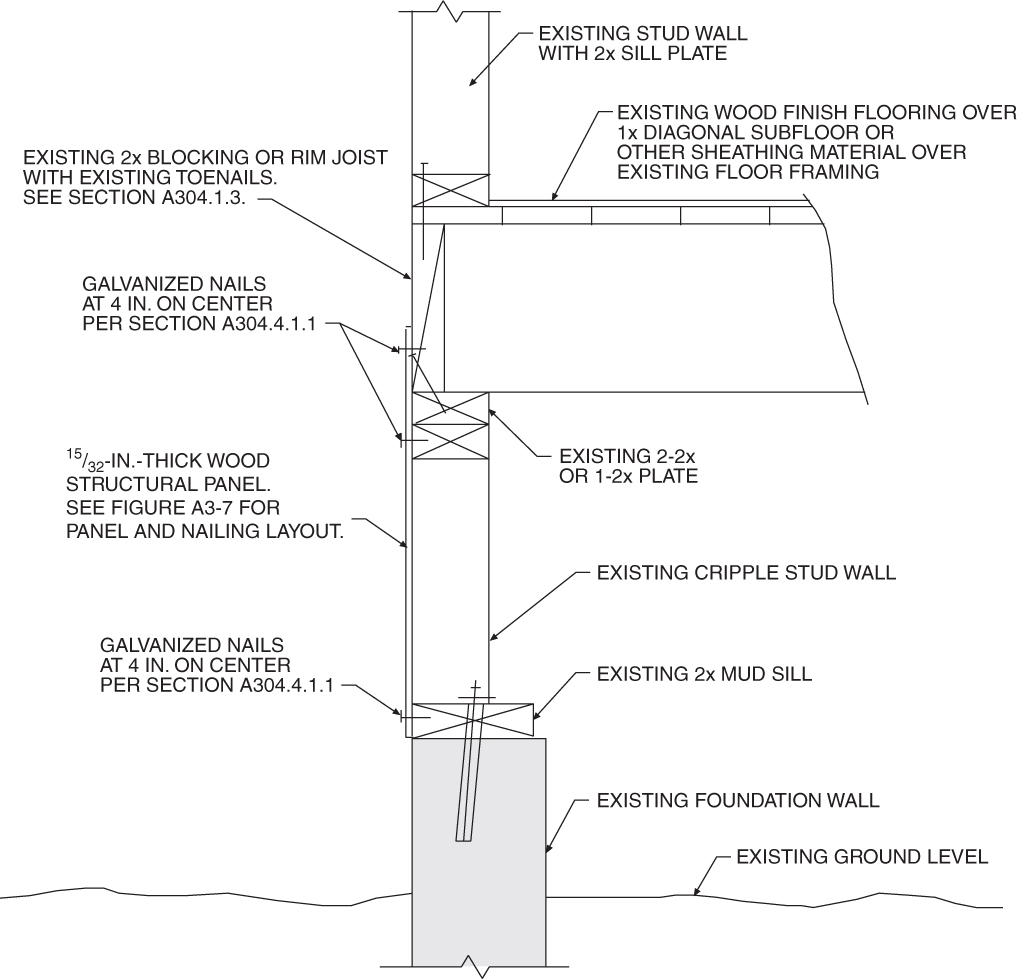 EXISTING STUD WALL WITH 2x SILL PLATE

EXISTING WOOD FINISH FLOORING OVER 1x DIAGONAL SUBFLOOR OR OTHER SHEATHING MATERIAL OVER EXISTING FLOOR FRAMING

EXISTING 2x BLOCKING OR RIM JOIST WITH EXISTING TOENAILS. SEE SECTION A304.1.3.

GALVANIZED NAILS AT 4 IN. ON CENTER PER SECTION A304.4.1.1

EXISTING 2-2x OR 1-2x PLATE

$^{15}/_{32}$-IN.-THICK WOOD STRUCTURAL PANEL. SEE FIGURE A3-7 FOR PANEL AND NAILING LAYOUT.

EXISTING CRIPPLE STUD WALL

GALVANIZED NAILS AT 4 IN. ON CENTER PER SECTION A304.4.1.1

EXISTING 2x MUD SILL

EXISTING FOUNDATION WALL

EXISTING GROUND LEVEL