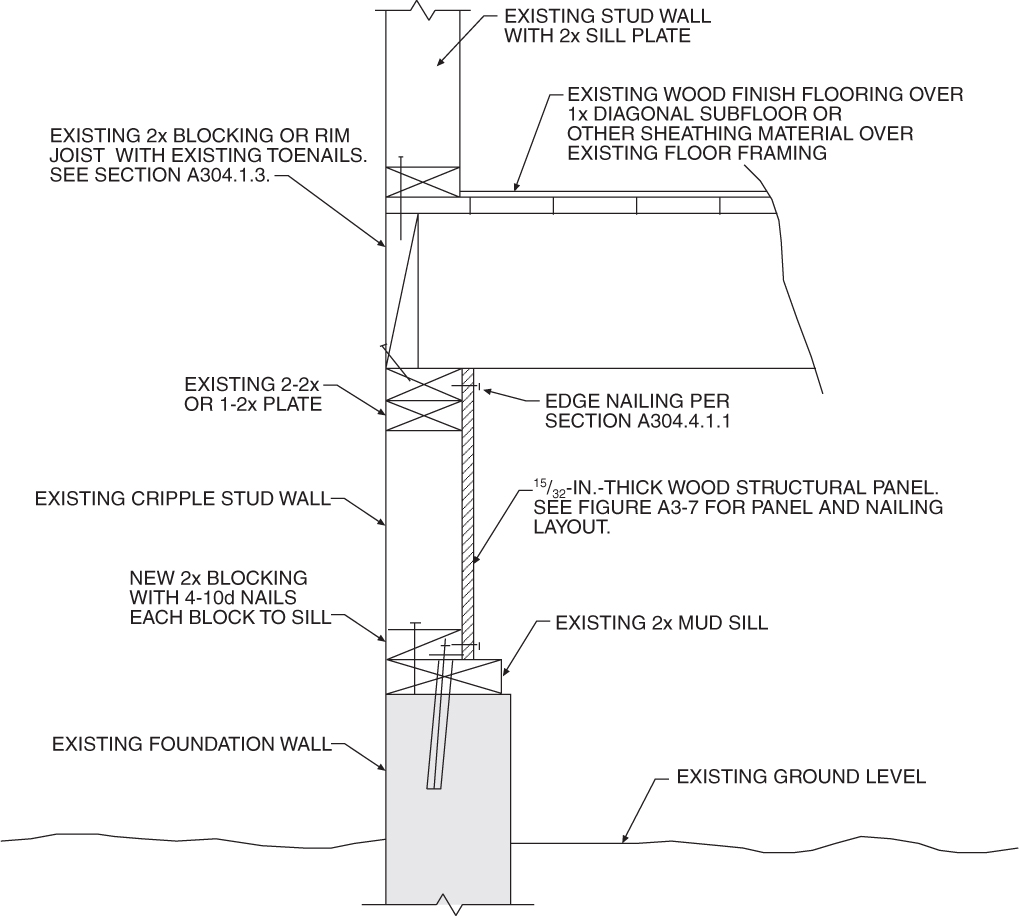 EXISTING STUD WALL WITH 2x SILL PLATE

EXISTING WOOD FINISH FLOORING OVER 1x DIAGONAL SUBFLOOR OR OTHER SHEATHING MATERIAL OVER EXISTING FLOOR FRAMING

EXISTING 2x BLOCKING OR RIM JOIST WITH EXISTING TOENAILS. SEE SECTION A304.1.3.

EXISTING 2-2x OR 1-2x PLATE

EDGE NAILING PER SECTION A304.4.1.1

EXISTING CRIPPLE STUD WALL

$^{15}/_{32}$-IN.-THICK WOOD STRUCTURAL PANEL. SEE FIGURE A3-7 FOR PANEL AND NAILING LAYOUT.

NEW 2x BLOCKING WITH 4-10d NAILS EACH BLOCK TO SILL

EXISTING 2x MUD SILL

EXISTING FOUNDATION WALL

EXISTING GROUND LEVEL