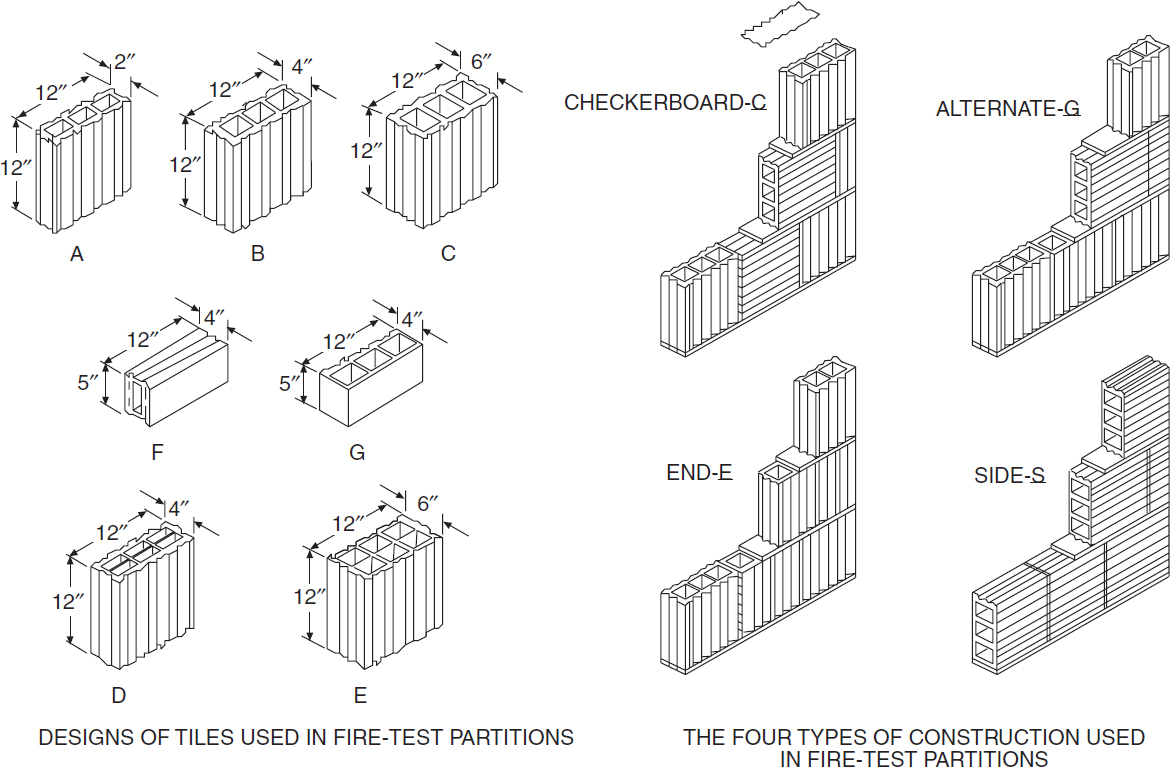 12″
2″
12″
A

12″
4″
12″
B

12″
6″
12″
C

12″
4″
5″
F

12″
4″
5″
G

12″
4″
12″
D

12″
6″
12″
E

DESIGNS OF TILES USED IN FIRE-TEST PARTITIONS

CHECKERBOARD-C

ALTERNATE-G

END-E

SIDE-S

THE FOUR TYPES OF CONSTRUCTION USED IN FIRE-TEST PARTITIONS