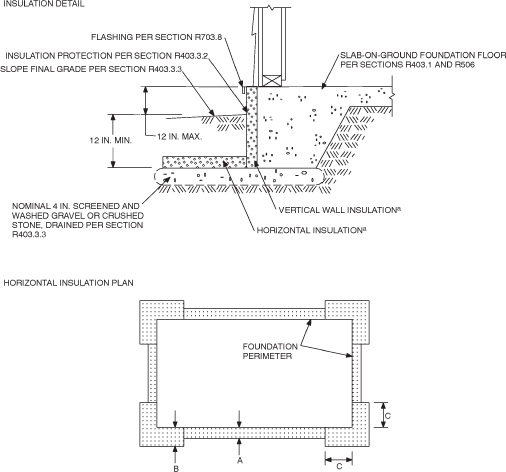 INSULATION DETAIL

FLASHING PER SECTION R703.8

INSULATION PROTECTION PER SECTION R403.3.2

SLOPE FINAL GRADE PER SECTION R403.3.3

SLAB-ON-GROUND FOUNDATION FLOOR PER SECTIONS R403.1 AND R506

12 IN. MIN.

12 IN. MAX.

NOMINAL 4 IN. SCREENED AND WASHED GRAVEL OR CRUSHED STONE, DRAINED PER SECTION R403.3.3

VERTICAL WALL INSULATION$^a$

HORIZONTAL INSULATION$^a$

HORIZONTAL INSULATION PLAN

FOUNDATION PERIMETER

C

B

A

C