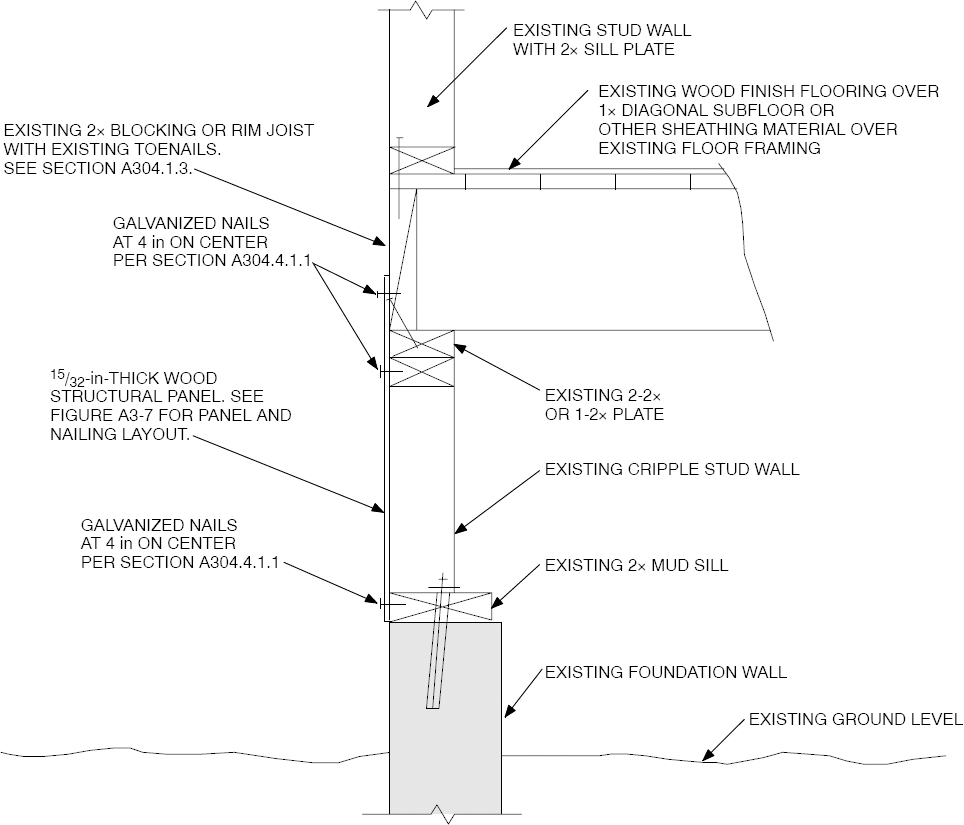 EXISTING STUD WALL WITH 2× SILL PLATE

EXISTING WOOD FINISH FLOORING OVER 1× DIAGONAL SUBFLOOR OR OTHER SHEATHING MATERIAL OVER EXISTING FLOOR FRAMING

EXISTING 2× BLOCKING OR RIM JOIST WITH EXISTING TOENAILS. SEE SECTION A304.1.3.

GALVANIZED NAILS AT 4 in ON CENTER PER SECTION A304.4.1.1

$^{15}/_{32}$-in-THICK WOOD STRUCTURAL PANEL. SEE FIGURE A3-7 FOR PANEL AND NAILING LAYOUT.

EXISTING 2-2× OR 1-2× PLATE

EXISTING CRIPPLE STUD WALL

GALVANIZED NAILS AT 4 in ON CENTER PER SECTION A304.4.1.1

EXISTING 2× MUD SILL

EXISTING FOUNDATION WALL

EXISTING GROUND LEVEL