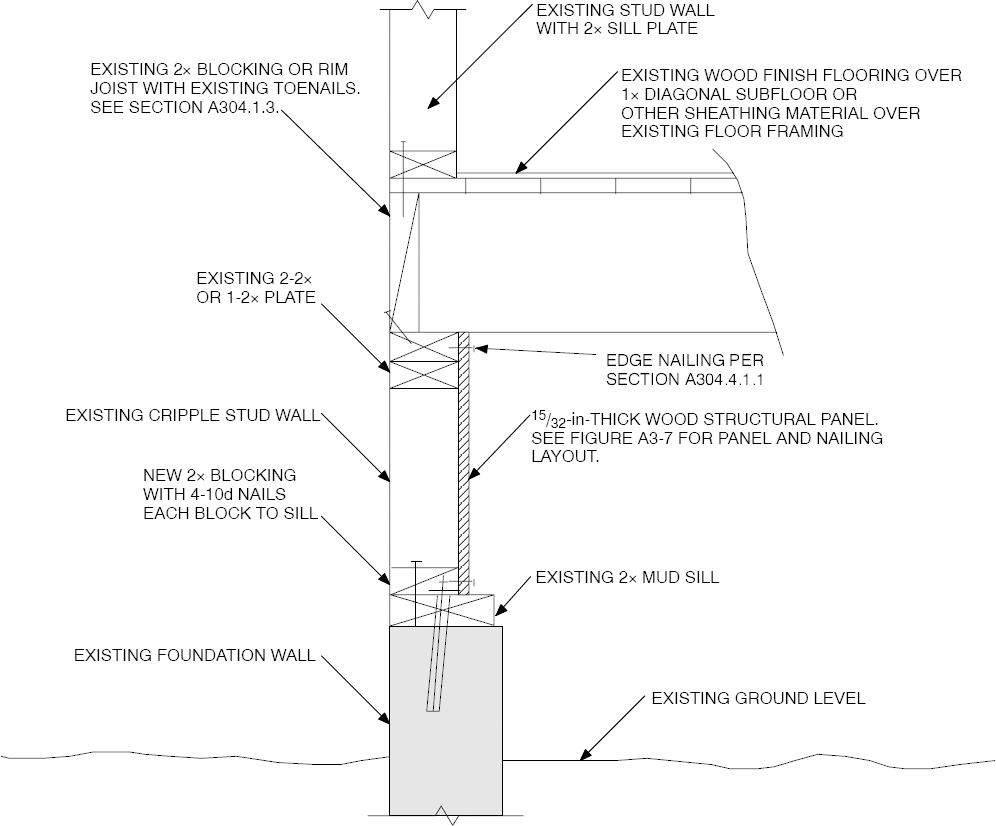 EXISTING STUD WALL WITH 2× SILL PLATE

EXISTING 2× BLOCKING OR RIM JOIST WITH EXISTING TOENAILS. SEE SECTION A304.1.3.

EXISTING WOOD FINISH FLOORING OVER 1× DIAGONAL SUBFLOOR OR OTHER SHEATHING MATERIAL OVER EXISTING FLOOR FRAMING

EXISTING 2-2× OR 1-2× PLATE

EDGE NAILING PER SECTION A304.4.1.1

EXISTING CRIPPLE STUD WALL

$^{15}/_{32}$-in-THICK WOOD STRUCTURAL PANEL. SEE FIGURE A3-7 FOR PANEL AND NAILING LAYOUT.

NEW 2× BLOCKING WITH 4-10d NAILS EACH BLOCK TO SILL

EXISTING 2× MUD SILL

EXISTING FOUNDATION WALL

EXISTING GROUND LEVEL