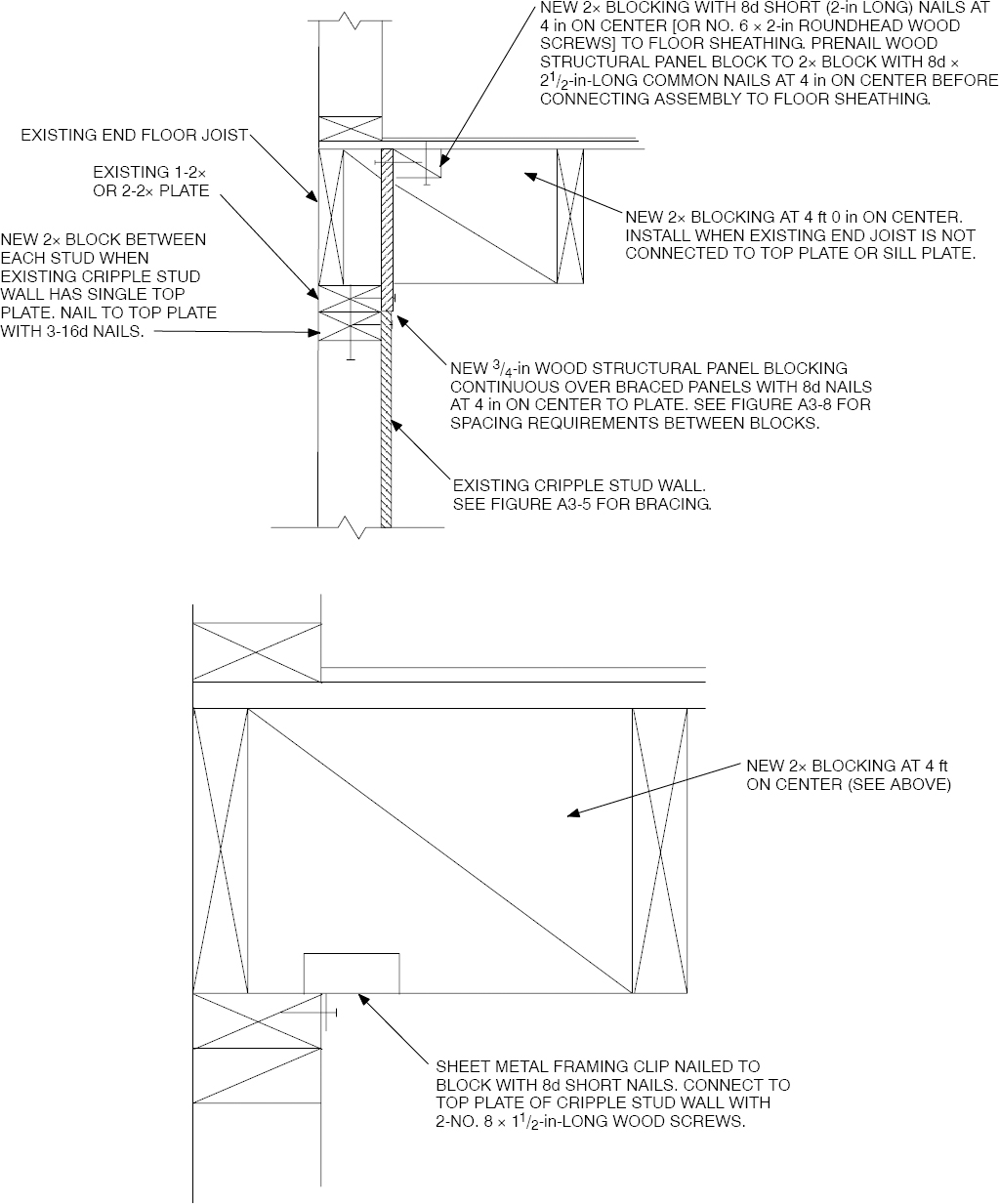 NEW 2× BLOCKING WITH 8d SHORT (2-in LONG) NAILS AT 4 in ON CENTER [OR NO. 6 × 2-in ROUNDHEAD WOOD SCREWS] TO FLOOR SHEATHING. PRENAIL WOOD STRUCTURAL PANEL BLOCK TO 2× BLOCK WITH 8d × $2^1/_2$-in-LONG COMMON NAILS AT 4 in ON CENTER BEFORE CONNECTING ASSEMBLY TO FLOOR SHEATHING.

EXISTING END FLOOR JOIST

EXISTING 1-2× OR 2-2× PLATE

NEW 2× BLOCK BETWEEN EACH STUD WHEN EXISTING CRIPPLE STUD WALL HAS SINGLE TOP PLATE. NAIL TO TOP PLATE WITH 3-16d NAILS.

NEW 2× BLOCKING AT 4 ft 0 in ON CENTER. INSTALL WHEN EXISTING END JOIST IS NOT CONNECTED TO TOP PLATE OR SILL PLATE.

NEW $^3/_4$-in WOOD STRUCTURAL PANEL BLOCKING CONTINUOUS OVER BRACED PANELS WITH 8d NAILS AT 4 in ON CENTER TO PLATE. SEE FIGURE A3-8 FOR SPACING REQUIREMENTS BETWEEN BLOCKS.

EXISTING CRIPPLE STUD WALL. SEE FIGURE A3-5 FOR BRACING.

NEW 2× BLOCKING AT 4 ft ON CENTER (SEE ABOVE)

SHEET METAL FRAMING CLIP NAILED TO BLOCK WITH 8d SHORT NAILS. CONNECT TO TOP PLATE OF CRIPPLE STUD WALL WITH 2-NO. 8 × $1^1/_2$-in-LONG WOOD SCREWS.