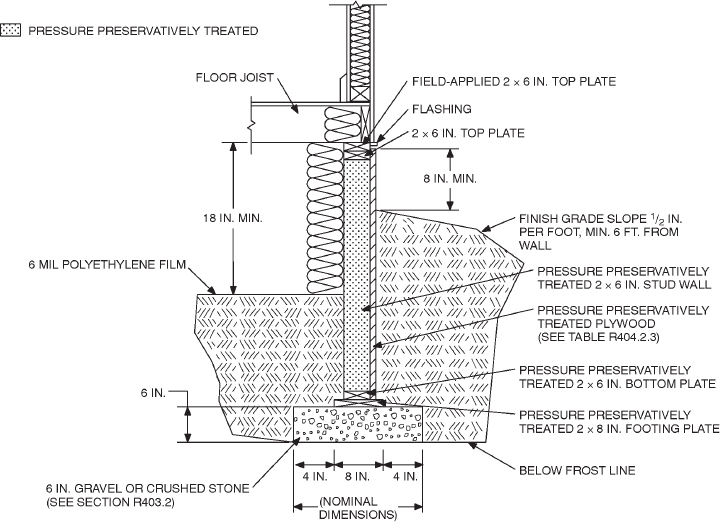 PRESSURE PRESERVATIVELY TREATED

FLOOR JOIST

FIELD-APPLIED 2 × 6 IN. TOP PLATE

FLASHING

2 × 6 IN. TOP PLATE

8 IN. MIN.

18 IN. MIN.

FINISH GRADE SLOPE $^1/_2$ IN. PER FOOT, MIN. 6 FT. FROM WALL

6 MIL POLYETHYLENE FILM

PRESSURE PRESERVATIVELY TREATED 2 × 6 IN. STUD WALL

PRESSURE PRESERVATIVELY TREATED PLYWOOD (SEE TABLE R404.2.3)

PRESSURE PRESERVATIVELY TREATED 2 × 6 IN. BOTTOM PLATE

6 IN.

PRESSURE PRESERVATIVELY TREATED 2 × 8 IN. FOOTING PLATE

BELOW FROST LINE

4 IN.

8 IN.

4 IN.

6 IN. GRAVEL OR CRUSHED STONE (SEE SECTION R403.2)

(NOMINAL DIMENSIONS)