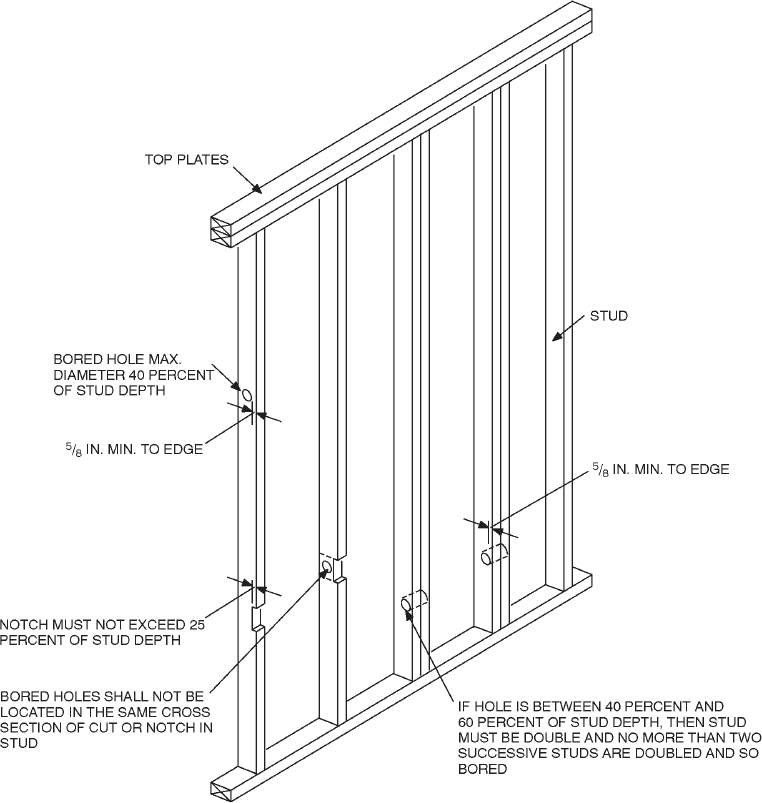 TOP PLATES

STUD

BORED HOLE MAX. DIAMETER 40 PERCENT OF STUD DEPTH

$^5/_8$ IN. MIN. TO EDGE

$^5/_8$ IN. MIN. TO EDGE

NOTCH MUST NOT EXCEED 25 PERCENT OF STUD DEPTH

BORED HOLES SHALL NOT BE LOCATED IN THE SAME CROSS SECTION OF CUT OR NOTCH IN STUD

IF HOLE IS BETWEEN 40 PERCENT AND 60 PERCENT OF STUD DEPTH, THEN STUD MUST BE DOUBLE AND NO MORE THAN TWO SUCCESSIVE STUDS ARE DOUBLED AND SO BORED