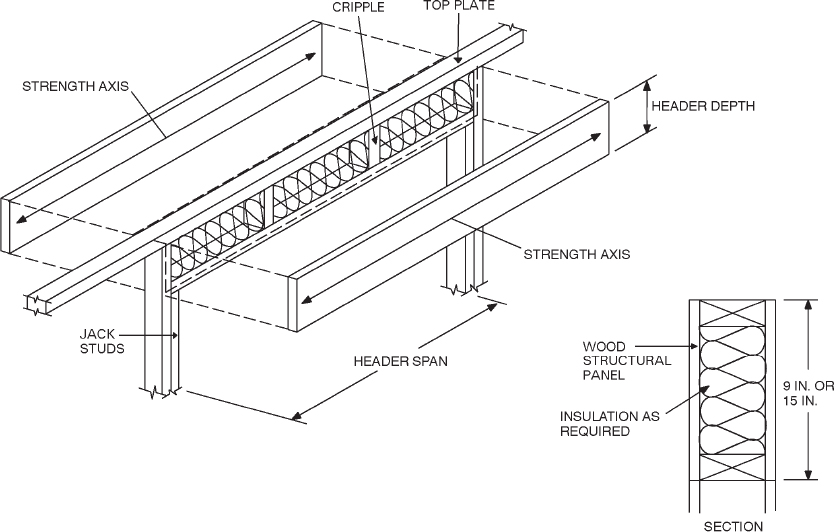 CRIPPLE

TOP PLATE

STRENGTH AXIS

HEADER DEPTH

STRENGTH AXIS

JACK STUDS

HEADER SPAN

WOOD STRUCTURAL PANEL

INSULATION AS REQUIRED

9 IN. OR 15 IN.

SECTION