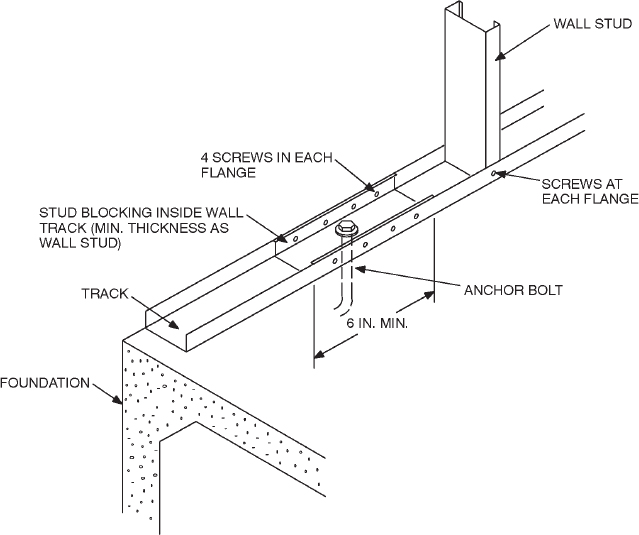 WALL STUD

4 SCREWS IN EACH FLANGE

SCREWS AT EACH FLANGE

STUD BLOCKING INSIDE WALL TRACK (MIN. THICKNESS AS WALL STUD)

TRACK

ANCHOR BOLT

6 IN. MIN.

FOUNDATION