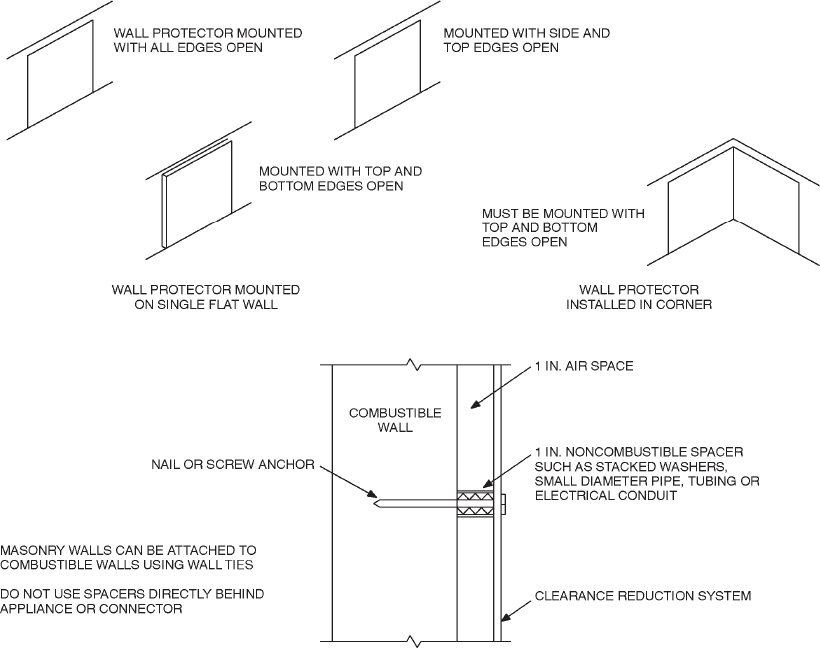 WALL PROTECTOR MOUNTED WITH ALL EDGES OPEN

MOUNTED WITH SIDE AND TOP EDGES OPEN

MOUNTED WITH TOP AND BOTTOM EDGES OPEN

MUST BE MOUNTED WITH TOP AND BOTTOM EDGES OPEN

WALL PROTECTOR MOUNTED ON SINGLE FLAT WALL

WALL PROTECTOR INSTALLED IN CORNER

1 IN. AIR SPACE

COMBUSTIBLE WALL

NAIL OR SCREW ANCHOR

1 IN. NONCOMBUSTIBLE SPACER SUCH AS STACKED WASHERS, SMALL DIAMETER PIPE, TUBING OR ELECTRICAL CONDUIT

MASONRY WALLS CAN BE ATTACHED TO COMBUSTIBLE WALLS USING WALL TIES

DO NOT USE SPACERS DIRECTLY BEHIND APPLIANCE OR CONNECTOR

CLEARANCE REDUCTION SYSTEM