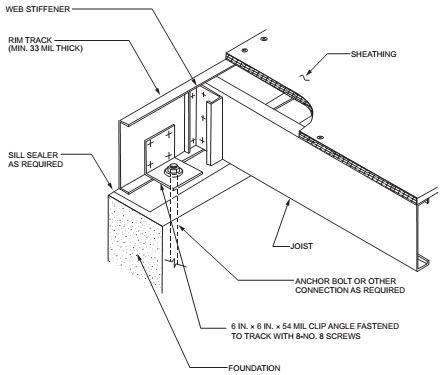 WEB STIFFENER

RIM TRACK
(MIN. 33 MIL THICK)

SHEATHING

SILL SEALER
AS REQUIRED

JOIST

ANCHOR BOLT OR OTHER
CONNECTION AS REQUIRED

6 IN. × 6 IN. × 54 MIL CLIP ANGLE FASTENED
TO TRACK WITH 8-NO. 8 SCREWS

FOUNDATION