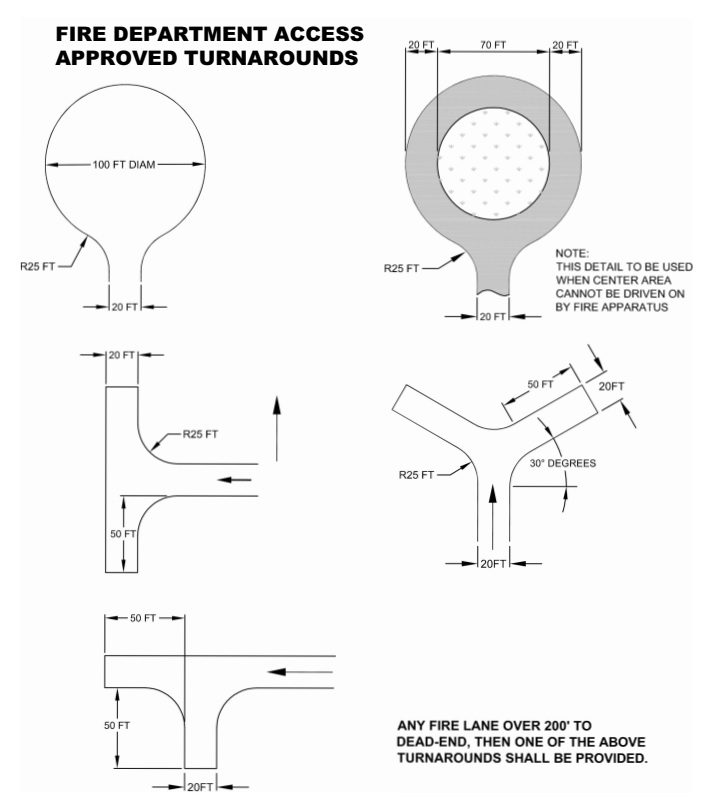 FIRE DEPARTMENT ACCESS
APPROVED TURNAROUNDS

100 FT DIAM

R25 FT

20 FT

20 FT
70 FT
20 FT

R25 FT

20 FT

NOTE:
THIS DETAIL TO BE USED WHEN CENTER AREA CANNOT BE DRIVEN ON BY FIRE APPARATUS

20 FT

R25 FT

50 FT

50 FT

20FT

30° DEGREES

R25 FT

20FT

50 FT

50 FT

20FT

ANY FIRE LANE OVER 200' TO DEAD-END, THEN ONE OF THE ABOVE TURNAROUNDS SHALL BE PROVIDED.