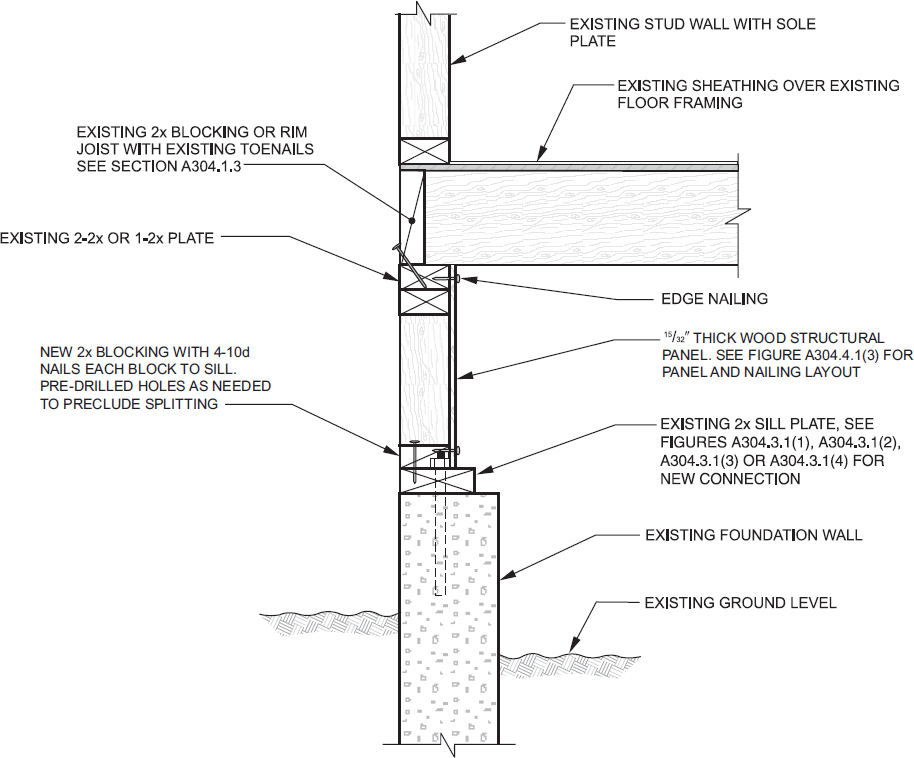 EXISTING STUD WALL WITH SOLE PLATE

EXISTING SHEATHING OVER EXISTING FLOOR FRAMING

EXISTING 2x BLOCKING OR RIM JOIST WITH EXISTING TOENAILS SEE SECTION A304.1.3

EXISTING 2-2x OR 1-2x PLATE

EDGE NAILING

$^{15}/_{32}$" THICK WOOD STRUCTURAL PANEL. SEE FIGURE A304.4.1(3) FOR PANEL AND NAILING LAYOUT

NEW 2x BLOCKING WITH 4-10d NAILS EACH BLOCK TO SILL. PRE-DRILLED HOLES AS NEEDED TO PRECLUDE SPLITTING

EXISTING 2x SILL PLATE, SEE FIGURES A304.3.1(1), A304.3.1(2), A304.3.1(3) OR A304.3.1(4) FOR NEW CONNECTION

EXISTING FOUNDATION WALL

EXISTING GROUND LEVEL