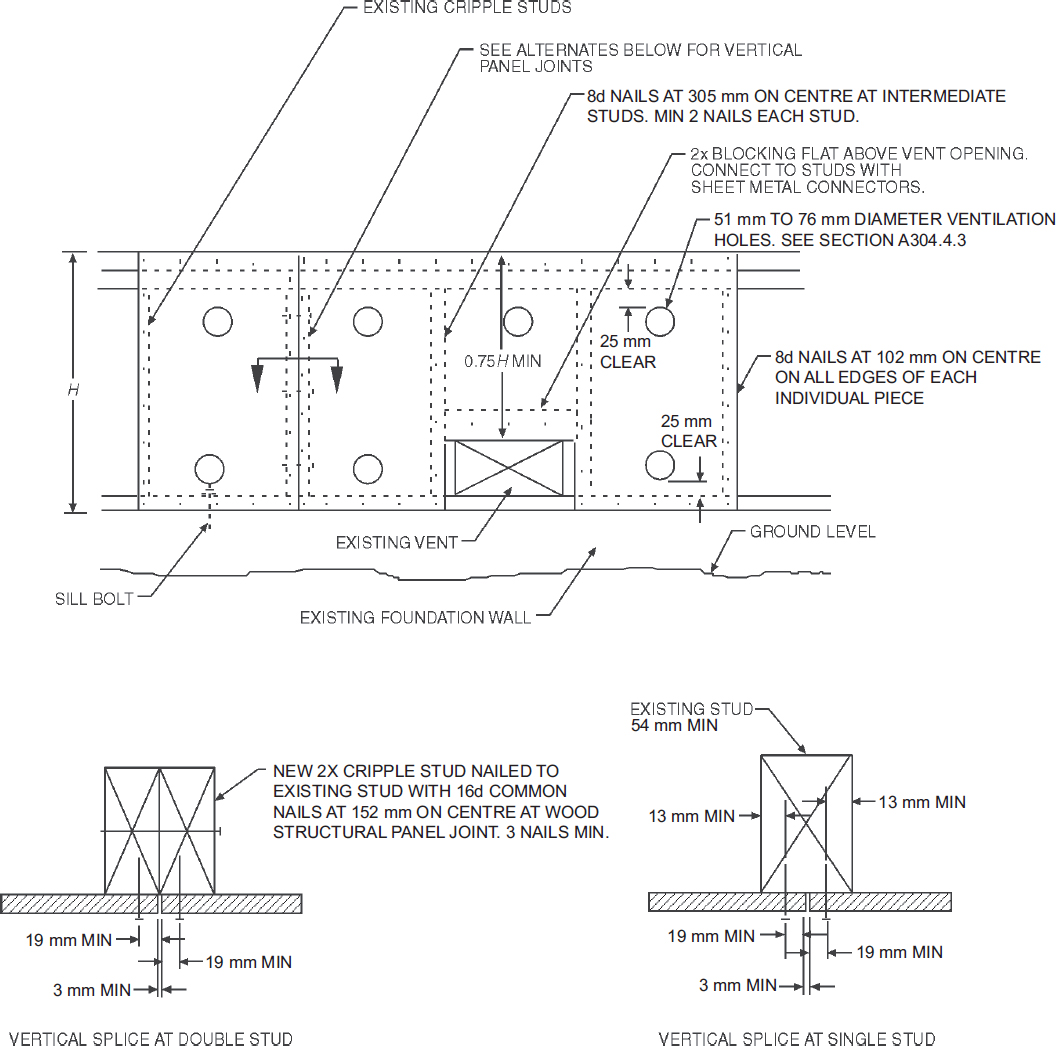 EXISTING CRIPPLE STUDS

SEE ALTERNATES BELOW FOR VERTICAL PANEL JOINTS

8d NAILS AT 305 mm ON CENTRE AT INTERMEDIATE STUDS. MIN 2 NAILS EACH STUD.

2x BLOCKING FLAT ABOVE VENT OPENING. CONNECT TO STUDS WITH SHEET METAL CONNECTORS.

51 mm TO 76 mm DIAMETER VENTILATION HOLES. SEE SECTION A304.4.3

H

0.75H MIN

25 mm CLEAR

8d NAILS AT 102 mm ON CENTRE ON ALL EDGES OF EACH INDIVIDUAL PIECE

25 mm CLEAR

EXISTING VENT

GROUND LEVEL

SILL BOLT

EXISTING FOUNDATION WALL

NEW 2X CRIPPLE STUD NAILED TO EXISTING STUD WITH 16d COMMON NAILS AT 152 mm ON CENTRE AT WOOD STRUCTURAL PANEL JOINT. 3 NAILS MIN.

19 mm MIN

19 mm MIN

3 mm MIN

VERTICAL SPLICE AT DOUBLE STUD

EXISTING STUD 54 mm MIN

13 mm MIN

13 mm MIN

19 mm MIN

19 mm MIN

3 mm MIN

VERTICAL SPLICE AT SINGLE STUD