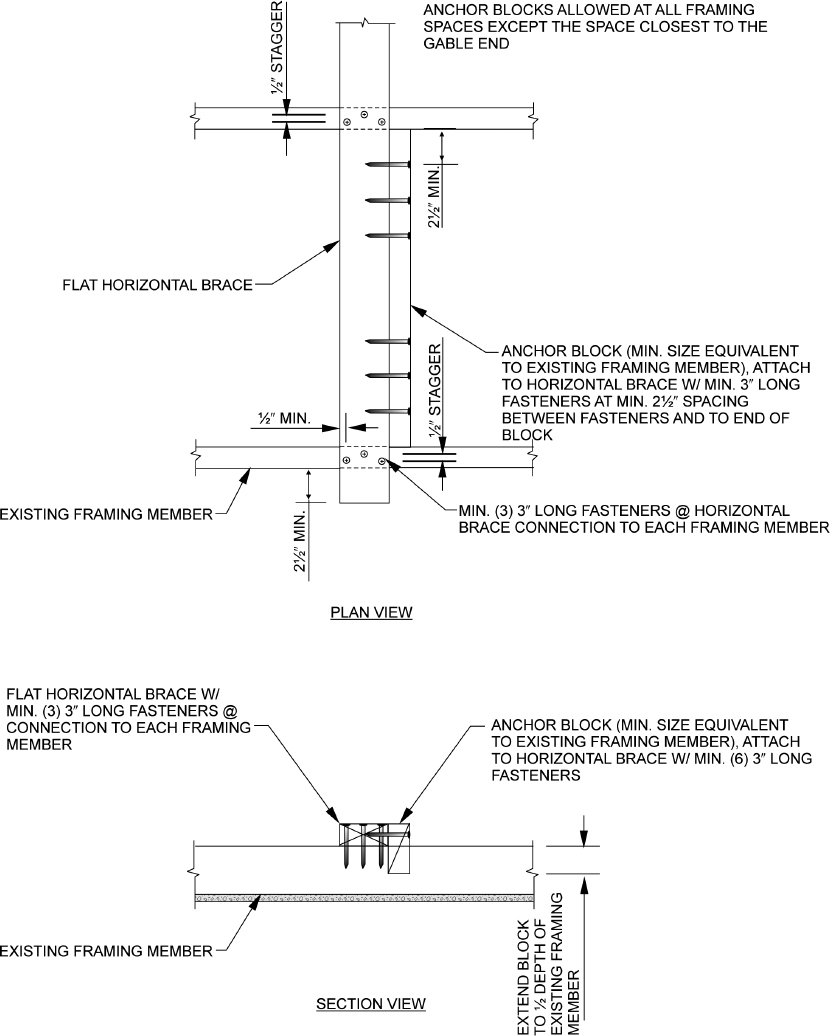 ANCHOR BLOCKS ALLOWED AT ALL FRAMING SPACES EXCEPT THE SPACE CLOSEST TO THE GABLE END

½″ STAGGER

2½″ MIN.

FLAT HORIZONTAL BRACE

ANCHOR BLOCK (MIN. SIZE EQUIVALENT TO EXISTING FRAMING MEMBER), ATTACH TO HORIZONTAL BRACE W/ MIN. 3″ LONG FASTENERS AT MIN. 2½″ SPACING BETWEEN FASTENERS AND TO END OF BLOCK

½″ STAGGER

½″ MIN.

EXISTING FRAMING MEMBER

2½″ MIN.

MIN. (3) 3″ LONG FASTENERS @ HORIZONTAL BRACE CONNECTION TO EACH FRAMING MEMBER

PLAN VIEW

FLAT HORIZONTAL BRACE W/ MIN. (3) 3″ LONG FASTENERS @ CONNECTION TO EACH FRAMING MEMBER

ANCHOR BLOCK (MIN. SIZE EQUIVALENT TO EXISTING FRAMING MEMBER), ATTACH TO HORIZONTAL BRACE W/ MIN. (6) 3″ LONG FASTENERS

EXISTING FRAMING MEMBER

EXTEND BLOCK TO ½ DEPTH OF EXISTING FRAMING MEMBER

SECTION VIEW