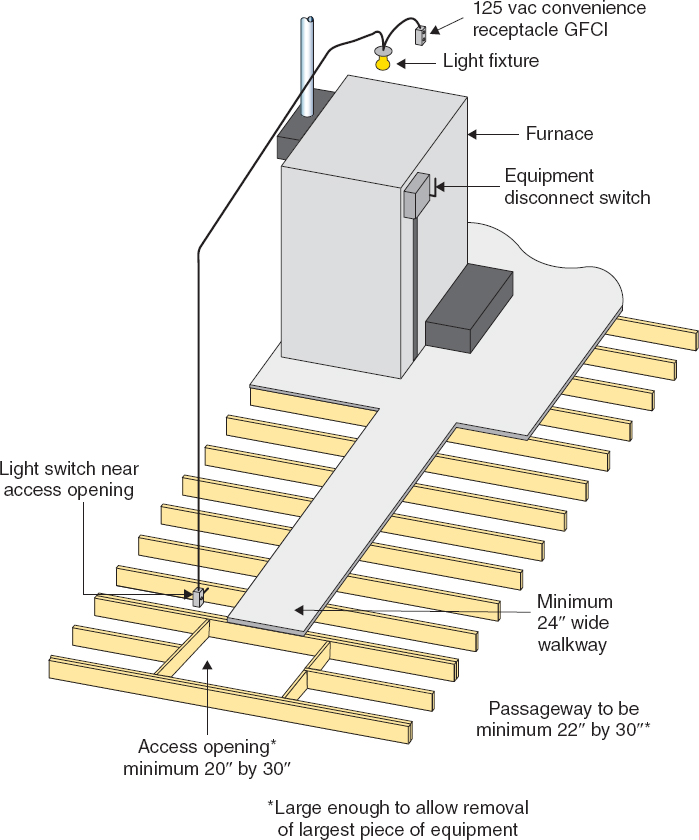 125 vac convenience receptacle GFCI

Light fixture

Furnace

Equipment disconnect switch

Light switch near access opening

Minimum 24″ wide walkway

Passageway to be minimum 22″ by 30″*

Access opening* minimum 20″ by 30″

*Large enough to allow removal of largest piece of equipment