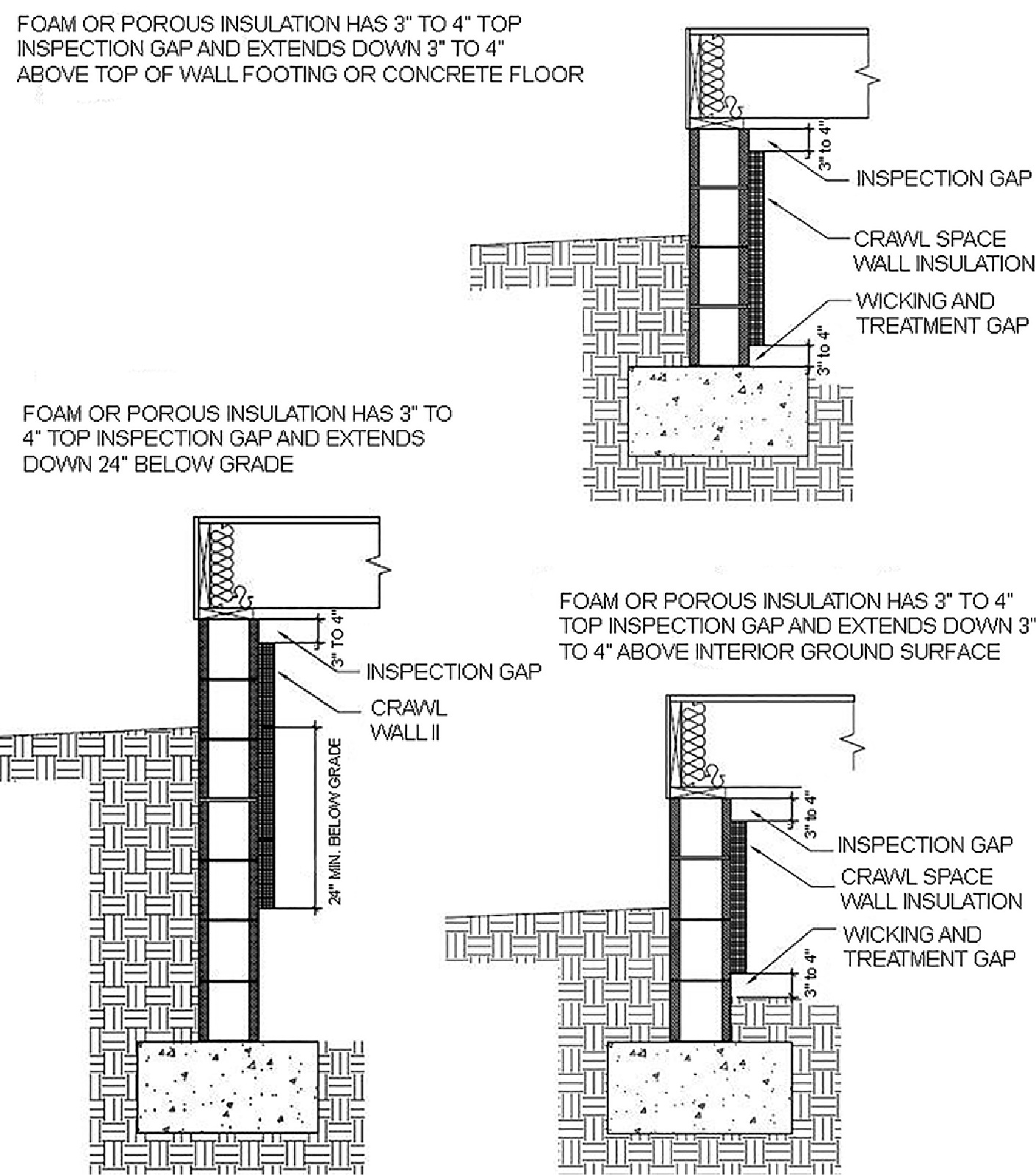 FOAM OR POROUS INSULATION HAS 3" TO 4" TOP INSPECTION GAP AND EXTENDS DOWN 3" TO 4" ABOVE TOP OF WALL FOOTING OR CONCRETE FLOOR

3" to 4"

INSPECTION GAP

CRAWL SPACE WALL INSULATION

WICKING AND TREATMENT GAP

3" to 4"

FOAM OR POROUS INSULATION HAS 3" TO 4" TOP INSPECTION GAP AND EXTENDS DOWN 24" BELOW GRADE

3" TO 4"

INSPECTION GAP

CRAWL WALL II

24" MIN. BELOW GRADE

FOAM OR POROUS INSULATION HAS 3" TO 4" TOP INSPECTION GAP AND EXTENDS DOWN 3" TO 4" ABOVE INTERIOR GROUND SURFACE

3" to 4"

INSPECTION GAP

CRAWL SPACE WALL INSULATION

WICKING AND TREATMENT GAP

3" to 4"