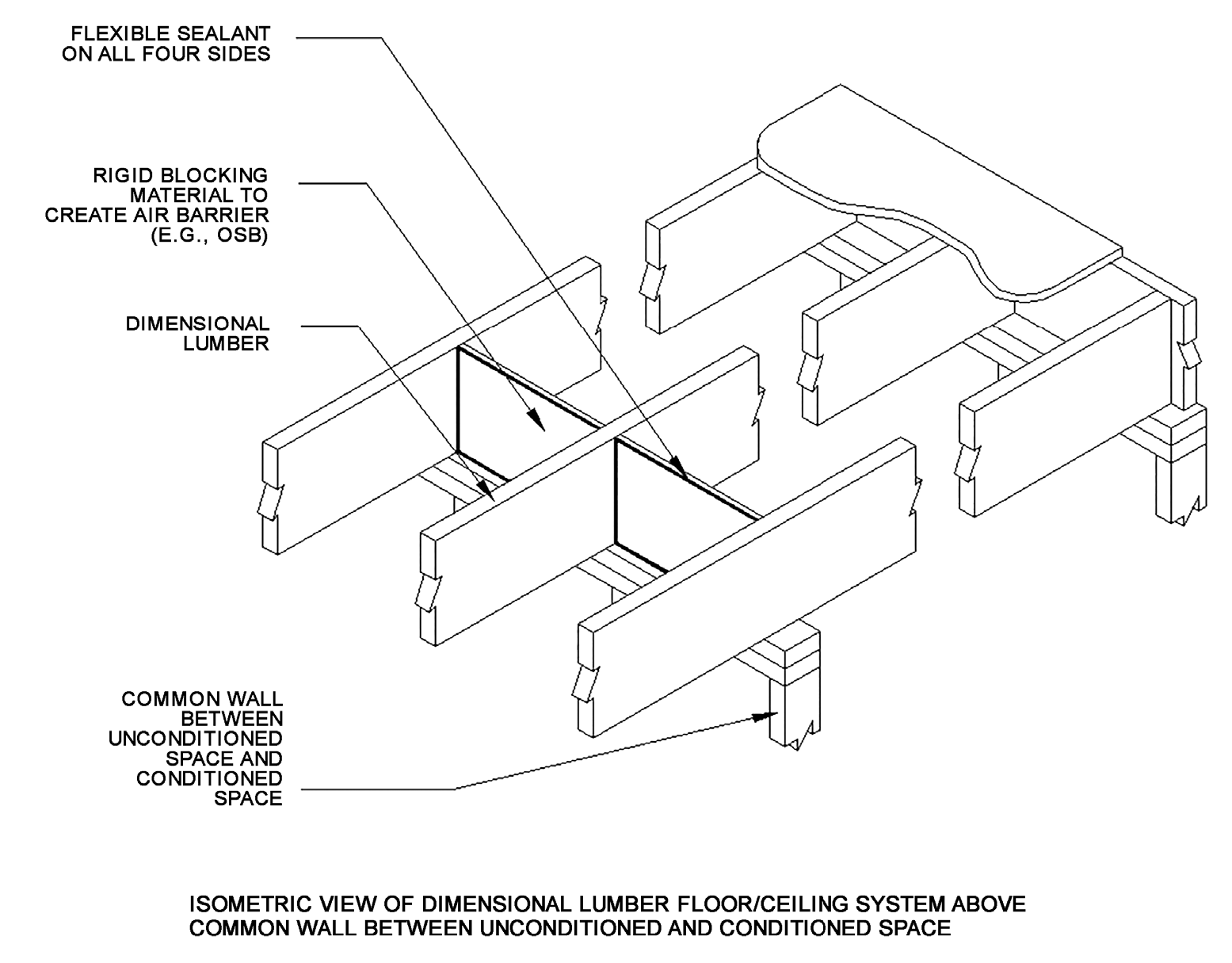 FLEXIBLE SEALANT ON ALL FOUR SIDES

RIGID BLOCKING MATERIAL TO CREATE AIR BARRIER (E.G., OSB)

DIMENSIONAL LUMBER

COMMON WALL BETWEEN UNCONDITIONED SPACE AND CONDITIONED SPACE

ISOMETRIC VIEW OF DIMENSIONAL LUMBER FLOOR/CEILING SYSTEM ABOVE COMMON WALL BETWEEN UNCONDITIONED AND CONDITIONED SPACE