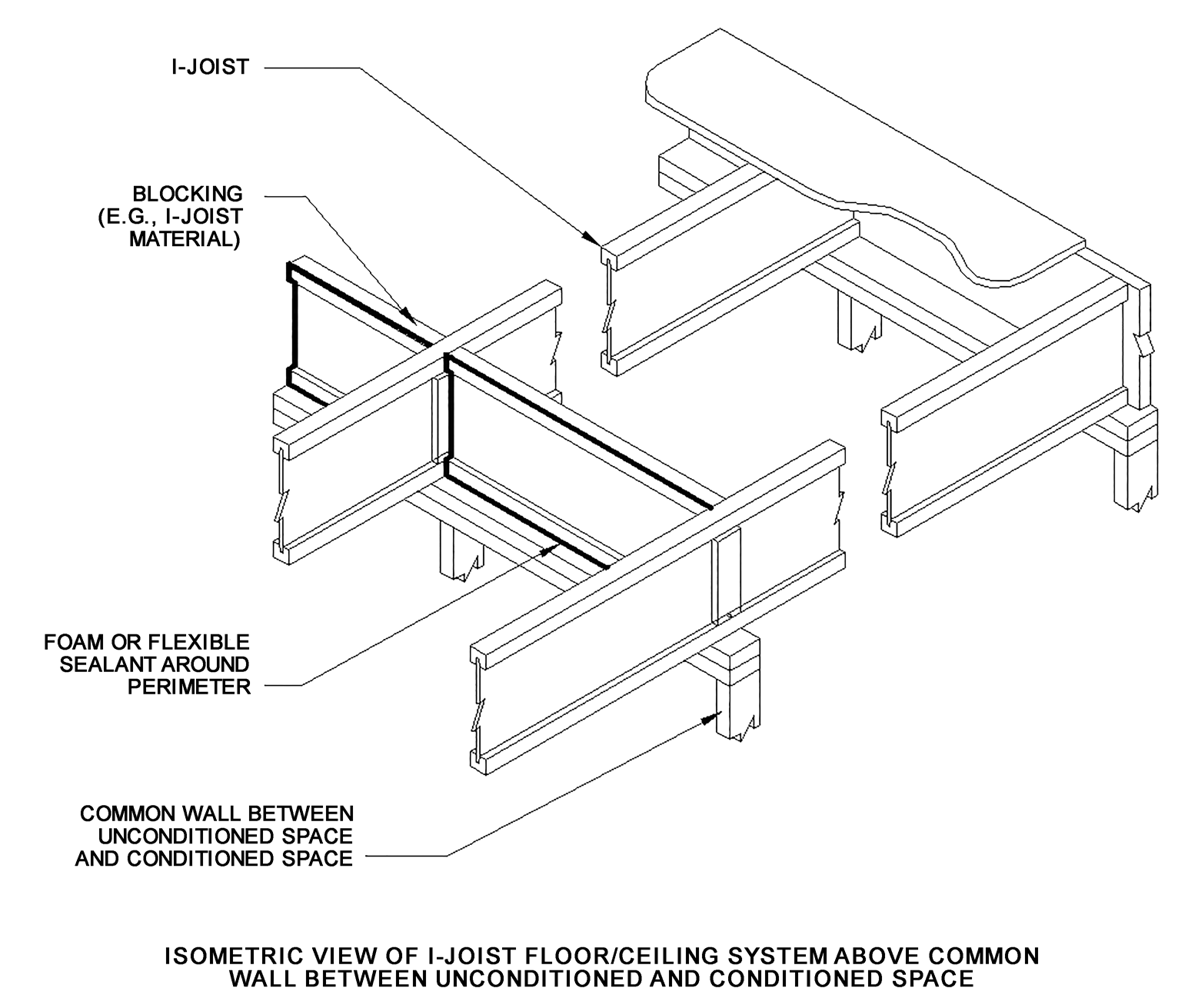 I-JOIST

BLOCKING
(E.G., I-JOIST
MATERIAL)

FOAM OR FLEXIBLE
SEALANT AROUND
PERIMETER

COMMON WALL BETWEEN
UNCONDITIONED SPACE
AND CONDITIONED SPACE

ISOMETRIC VIEW OF I-JOIST FLOOR/CEILING SYSTEM ABOVE COMMON
WALL BETWEEN UNCONDITIONED AND CONDITIONED SPACE