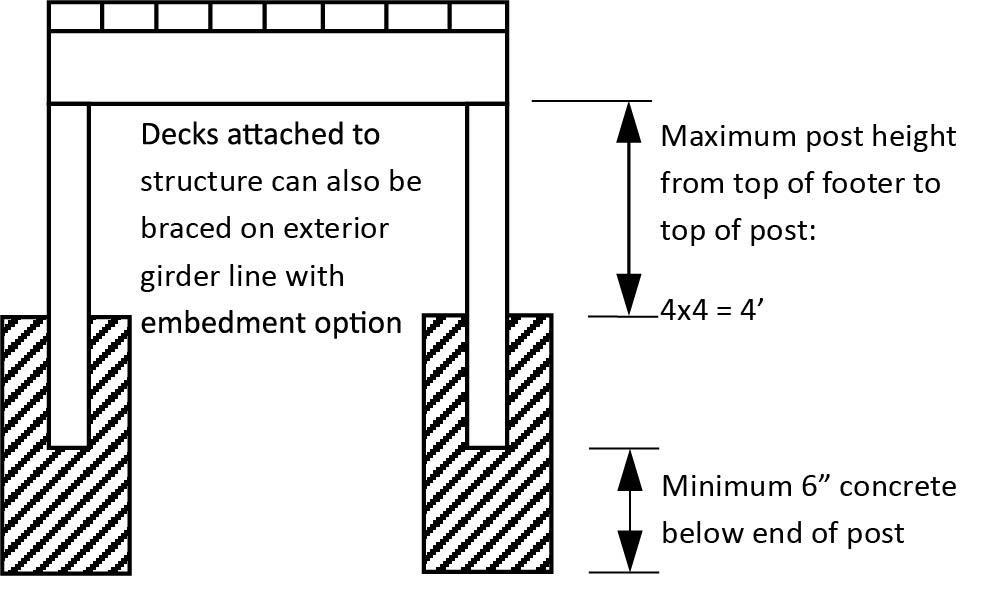 Decks attached to structure can also be braced on exterior girder line with embedment option

Maximum post height from top of footer to top of post:

4x4 = 4’

Minimum 6” concrete below end of post