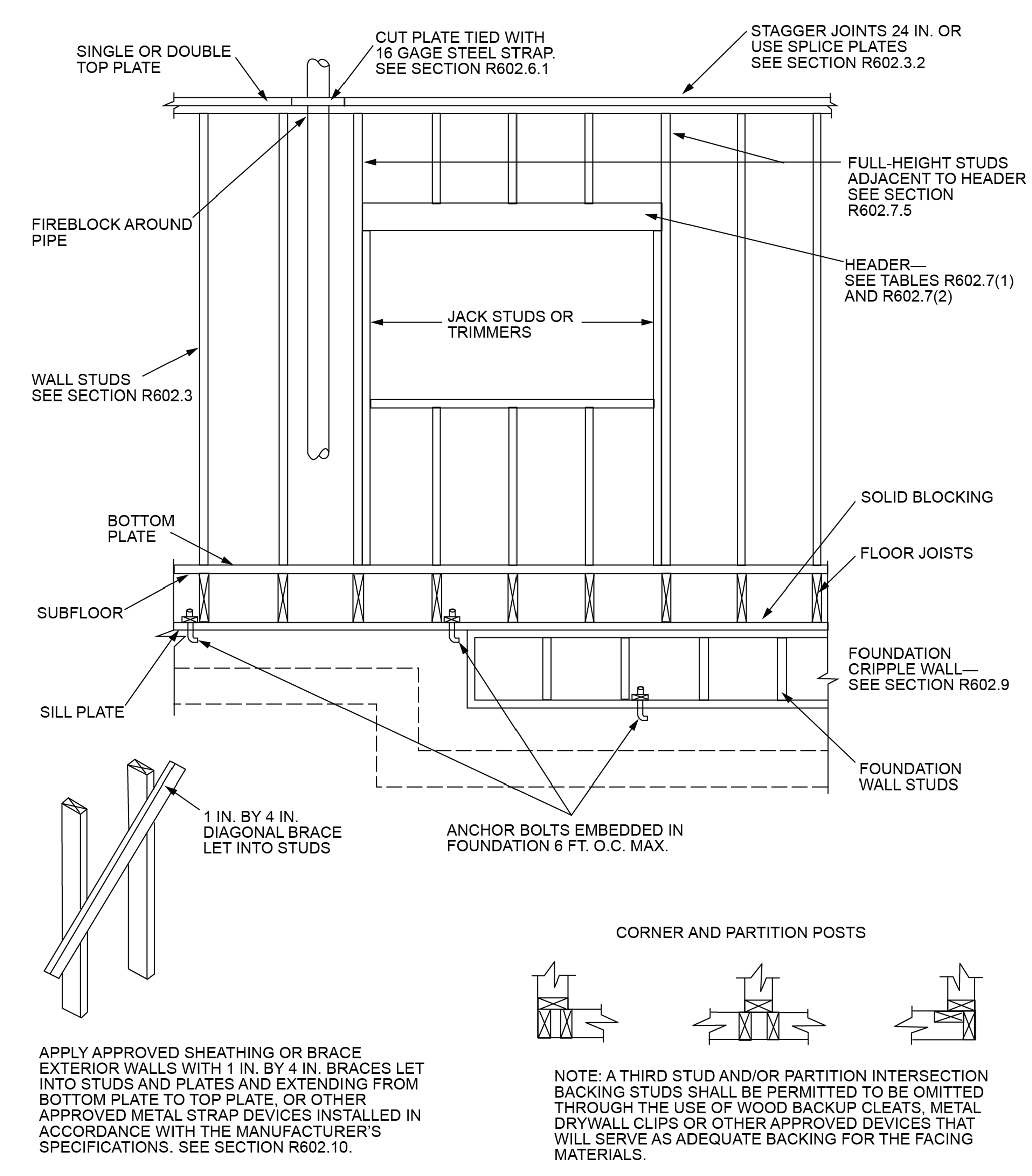 SINGLE OR DOUBLE TOP PLATE

CUT PLATE TIED WITH 16 GAGE STEEL STRAP. SEE SECTION R602.6.1

STAGGER JOINTS 24 IN. OR USE SPLICE PLATES SEE SECTION R602.3.2

FULL-HEIGHT STUDS ADJACENT TO HEADER SEE SECTION R602.7.5

FIREBLOCK AROUND PIPE

HEADER— SEE TABLES R602.7(1) AND R602.7(2)

JACK STUDS OR TRIMMERS

WALL STUDS SEE SECTION R602.3

SOLID BLOCKING

BOTTOM PLATE

FLOOR JOISTS

SUBFLOOR

FOUNDATION CRIPPLE WALL— SEE SECTION R602.9

SILL PLATE

FOUNDATION WALL STUDS

1 IN. BY 4 IN. DIAGONAL BRACE LET INTO STUDS

ANCHOR BOLTS EMBEDDED IN FOUNDATION 6 FT. O.C. MAX.

CORNER AND PARTITION POSTS

APPLY APPROVED SHEATHING OR BRACE EXTERIOR WALLS WITH 1 IN. BY 4 IN. BRACES LET INTO STUDS AND PLATES AND EXTENDING FROM BOTTOM PLATE TO TOP PLATE, OR OTHER APPROVED METAL STRAP DEVICES INSTALLED IN ACCORDANCE WITH THE MANUFACTURER'S SPECIFICATIONS. SEE SECTION R602.10.

NOTE: A THIRD STUD AND/OR PARTITION INTERSECTION BACKING STUDS SHALL BE PERMITTED TO BE OMITTED THROUGH THE USE OF WOOD BACKUP CLEATS, METAL DRYWALL CLIPS OR OTHER APPROVED DEVICES THAT WILL SERVE AS ADEQUATE BACKING FOR THE FACING MATERIALS.