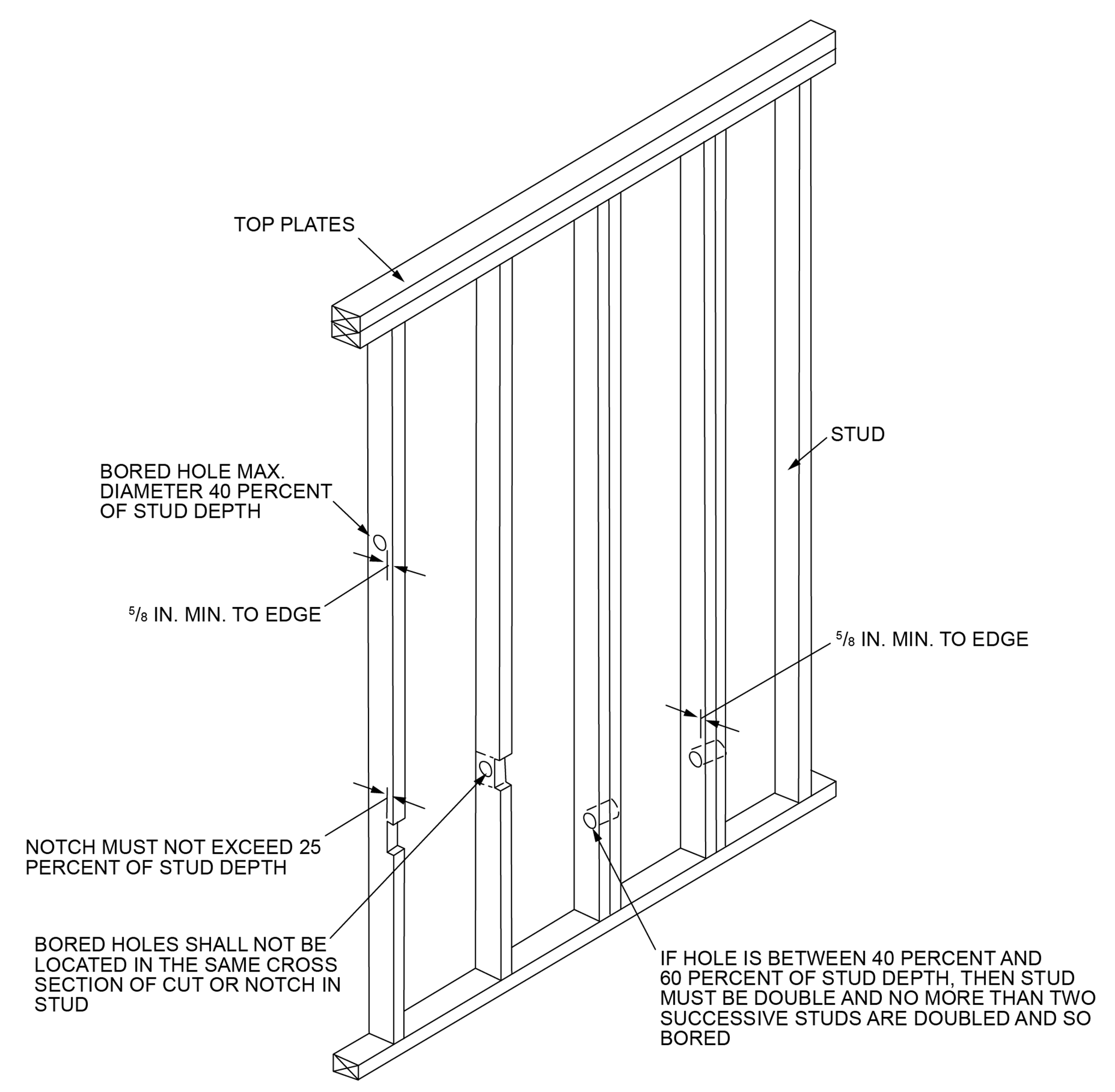 TOP PLATES

STUD

BORED HOLE MAX. DIAMETER 40 PERCENT OF STUD DEPTH

$^5/_8$ IN. MIN. TO EDGE

$^5/_8$ IN. MIN. TO EDGE

NOTCH MUST NOT EXCEED 25 PERCENT OF STUD DEPTH

BORED HOLES SHALL NOT BE LOCATED IN THE SAME CROSS SECTION OF CUT OR NOTCH IN STUD

IF HOLE IS BETWEEN 40 PERCENT AND 60 PERCENT OF STUD DEPTH, THEN STUD MUST BE DOUBLE AND NO MORE THAN TWO SUCCESSIVE STUDS ARE DOUBLED AND SO BORED