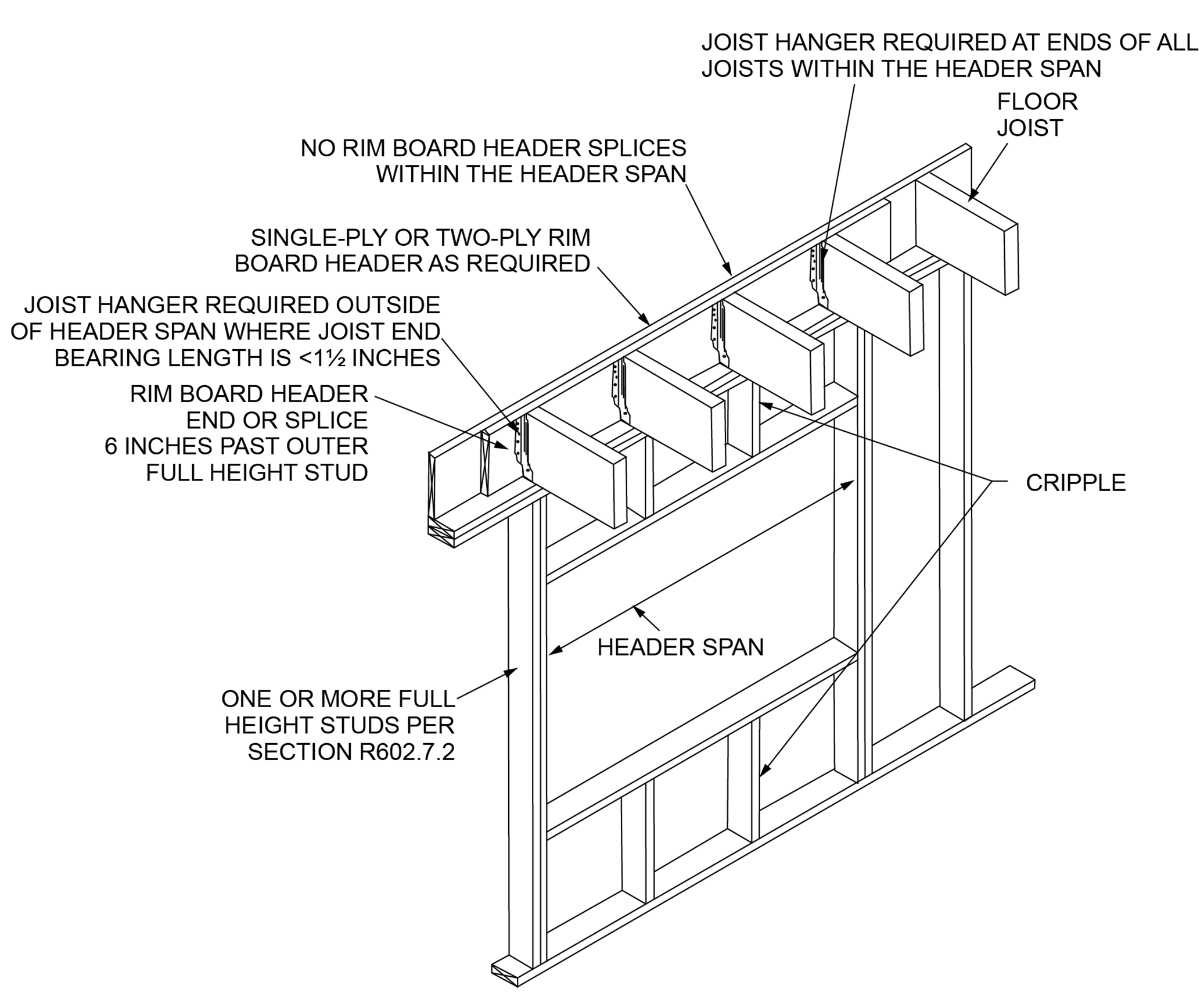 JOIST HANGER REQUIRED AT ENDS OF ALL JOISTS WITHIN THE HEADER SPAN

FLOOR JOIST

NO RIM BOARD HEADER SPLICES WITHIN THE HEADER SPAN

SINGLE-PLY OR TWO-PLY RIM BOARD HEADER AS REQUIRED

JOIST HANGER REQUIRED OUTSIDE OF HEADER SPAN WHERE JOIST END BEARING LENGTH IS <1½ INCHES

RIM BOARD HEADER END OR SPLICE 6 INCHES PAST OUTER FULL HEIGHT STUD

CRIPPLE

HEADER SPAN

ONE OR MORE FULL HEIGHT STUDS PER SECTION R602.7.2