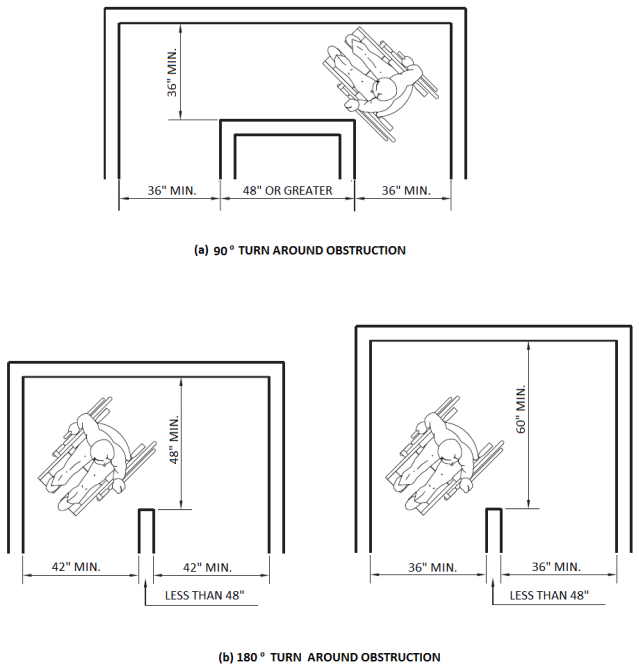 36" MIN.

36" MIN.

48" OR GREATER

36" MIN.

(a) 90° TURN AROUND OBSTRUCTION

48" MIN.

42" MIN.

42" MIN.

LESS THAN 48"

60" MIN.

36" MIN.

36" MIN.

LESS THAN 48"

(b) 180° TURN AROUND OBSTRUCTION