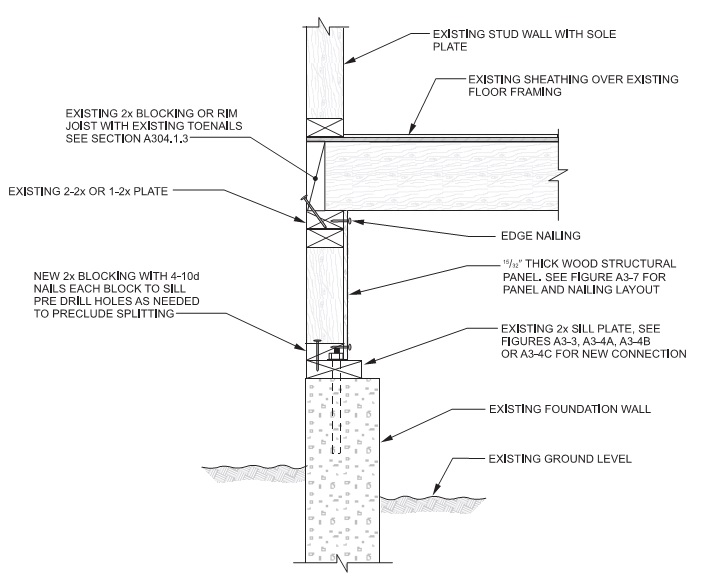 EXISTING STUD WALL WITH SOLE PLATE

EXISTING SHEATHING OVER EXISTING FLOOR FRAMING

EXISTING 2x BLOCKING OR RIM JOIST WITH EXISTING TOENAILS SEE SECTION A304.1.3

EXISTING 2-2x OR 1-2x PLATE

EDGE NAILING

$^{15}/_{32}$" THICK WOOD STRUCTURAL PANEL. SEE FIGURE A3-7 FOR PANEL AND NAILING LAYOUT

NEW 2x BLOCKING WITH 4-10d NAILS EACH BLOCK TO SILL PRE DRILL HOLES AS NEEDED TO PRECLUDE SPLITTING

EXISTING 2x SILL PLATE, SEE FIGURES A3-3, A3-4A, A3-4B OR A3-4C FOR NEW CONNECTION

EXISTING FOUNDATION WALL

EXISTING GROUND LEVEL