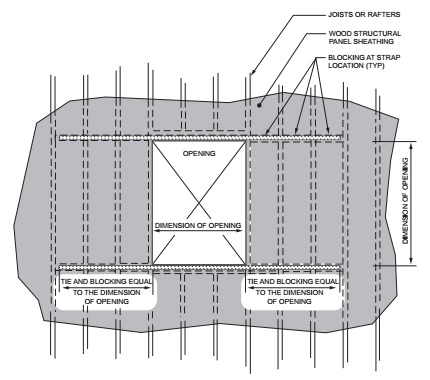 JOISTS OR RAFTERS

WOOD STRUCTURAL PANEL SHEATHING

BLOCKING AT STRAP LOCATION (TYP)

OPENING

DIMENSION OF OPENING

DIMENSION OF OPENING

TIE AND BLOCKING EQUAL TO THE DIMENSION OF OPENING

TIE AND BLOCKING EQUAL TO THE DIMENSION OF OPENING