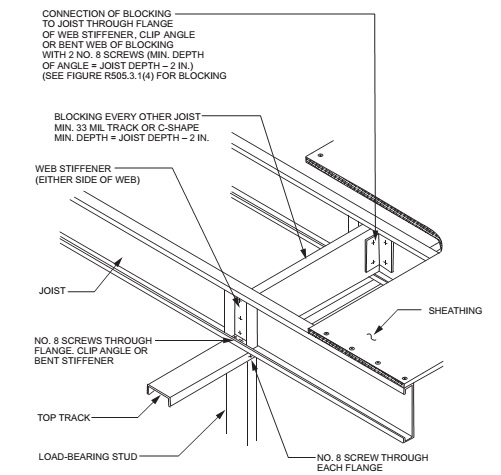 CONNECTION OF BLOCKING TO JOIST THROUGH FLANGE OF WEB STIFFENER, CLIP ANGLE OR BENT WEB OF BLOCKING WITH 2 NO. 8 SCREWS (MIN. DEPTH OF ANGLE = JOIST DEPTH – 2 IN.) (SEE FIGURE R505.3.1(4) FOR BLOCKING

BLOCKING EVERY OTHER JOIST MIN. 33 MIL TRACK OR C-SHAPE MIN. DEPTH = JOIST DEPTH – 2 IN.

WEB STIFFENER (EITHER SIDE OF WEB)

JOIST

SHEATHING

NO. 8 SCREWS THROUGH FLANGE. CLIP ANGLE OR BENT STIFFENER

TOP TRACK

LOAD-BEARING STUD

NO. 8 SCREW THROUGH EACH FLANGE