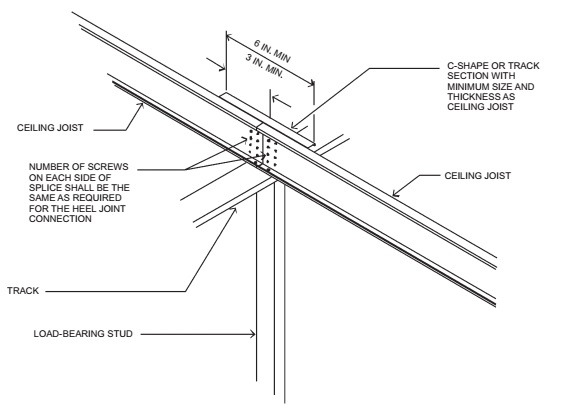 6 IN. MIN
3 IN. MIN.

C-SHAPE OR TRACK SECTION WITH MINIMUM SIZE AND THICKNESS AS CEILING JOIST

CEILING JOIST

NUMBER OF SCREWS ON EACH SIDE OF SPLICE SHALL BE THE SAME AS REQUIRED FOR THE HEEL JOINT CONNECTION

CEILING JOIST

TRACK

LOAD-BEARING STUD