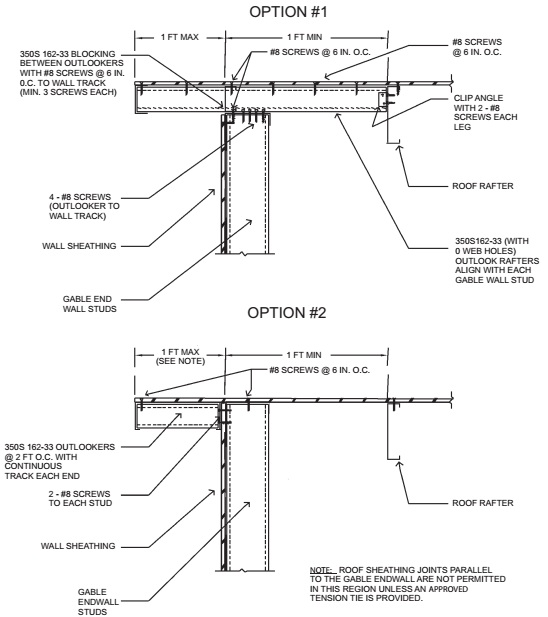 OPTION #1

1 FT MAX

1 FT MIN

350S 162-33 BLOCKING BETWEEN OUTLOOKERS WITH #8 SCREWS @ 6 IN. O.C. TO WALL TRACK (MIN. 3 SCREWS EACH)

#8 SCREWS @ 6 IN. O.C.

#8 SCREWS @ 6 IN. O.C.

CLIP ANGLE WITH 2 - #8 SCREWS EACH LEG

ROOF RAFTER

4 - #8 SCREWS (OUTLOOKER TO WALL TRACK)

WALL SHEATHING

350S162-33 (WITH 0 WEB HOLES) OUTLOOK RAFTERS ALIGN WITH EACH GABLE WALL STUD

GABLE END WALL STUDS

OPTION #2

1 FT MAX (SEE NOTE)

1 FT MIN

#8 SCREWS @ 6 IN. O.C.

350S 162-33 OUTLOOKERS @ 2 FT O.C. WITH CONTINUOUS TRACK EACH END

2 - #8 SCREWS TO EACH STUD

ROOF RAFTER

WALL SHEATHING

GABLE ENDWALL STUDS

NOTE: ROOF SHEATHING JOINTS PARALLEL TO THE GABLE ENDWALL ARE NOT PERMITTED IN THIS REGION UNLESS AN APPROVED TENSION TIE IS PROVIDED.