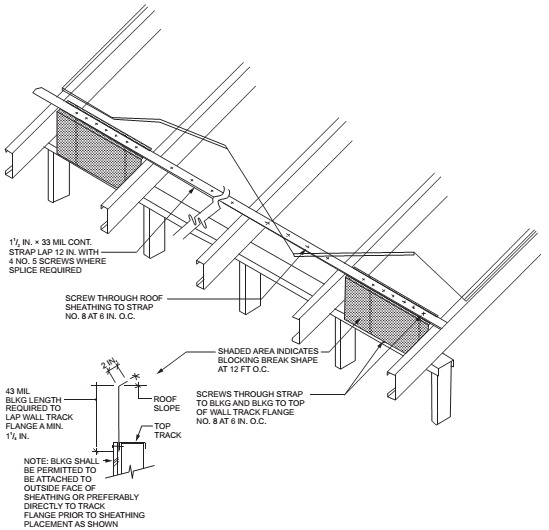 $1\frac{1}{2}$ IN. × 33 MIL CONT. STRAP LAP 12 IN. WITH 4 NO. 5 SCREWS WHERE SPLICE REQUIRED

SCREW THROUGH ROOF SHEATHING TO STRAP NO. 8 AT 6 IN. O.C.

SHADED AREA INDICATES BLOCKING BREAK SHAPE AT 12 FT O.C.

SCREWS THROUGH STRAP TO BLKG AND BLKG TO TOP OF WALL TRACK FLANGE NO. 8 AT 6 IN. O.C.

2 IN.

43 MIL BLKG LENGTH REQUIRED TO LAP WALL TRACK FLANGE A MIN. $1\frac{1}{4}$ IN.

ROOF SLOPE

TOP TRACK

NOTE: BLKG SHALL BE PERMITTED TO BE ATTACHED TO OUTSIDE FACE OF SHEATHING OR PREFERABLY DIRECTLY TO TRACK FLANGE PRIOR TO SHEATHING PLACEMENT AS SHOWN