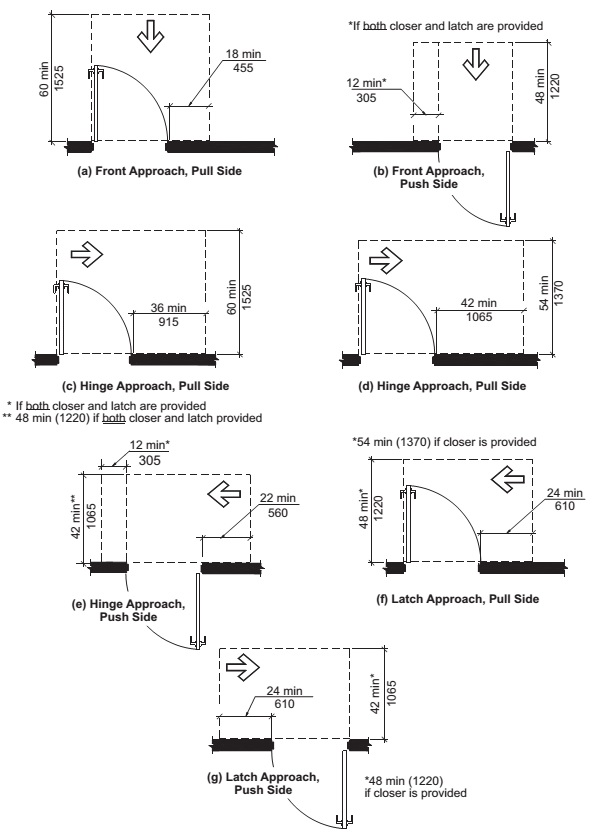 60 min
1525

18 min
455

(a) Front Approach, Pull Side

*If both closer and latch are provided

12 min*
305

48 min
1220

(b) Front Approach, Push Side

36 min
915

60 min
1525

(c) Hinge Approach, Pull Side

42 min
1065

54 min
1370

(d) Hinge Approach, Pull Side

* If both closer and latch are provided
** 48 min (1220) if both closer and latch provided

12 min*
305

42 min**
1065

22 min
560

(e) Hinge Approach, Push Side

*54 min (1370) if closer is provided

48 min*
1220

24 min
610

(f) Latch Approach, Pull Side

24 min
610

42 min*
1065

(g) Latch Approach, Push Side

*48 min (1220) if closer is provided