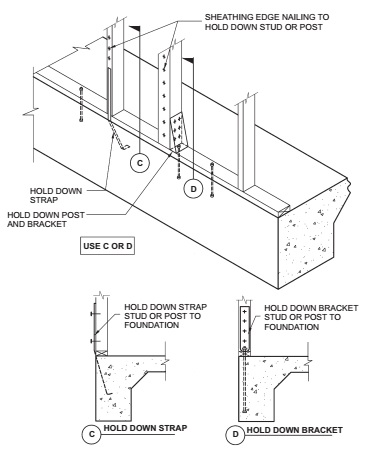 SHEATHING EDGE NAILING TO HOLD DOWN STUD OR POST

C

D

HOLD DOWN STRAP

HOLD DOWN POST AND BRACKET

USE C OR D

HOLD DOWN STRAP STUD OR POST TO FOUNDATION

HOLD DOWN BRACKET STUD OR POST TO FOUNDATION

C HOLD DOWN STRAP

D HOLD DOWN BRACKET