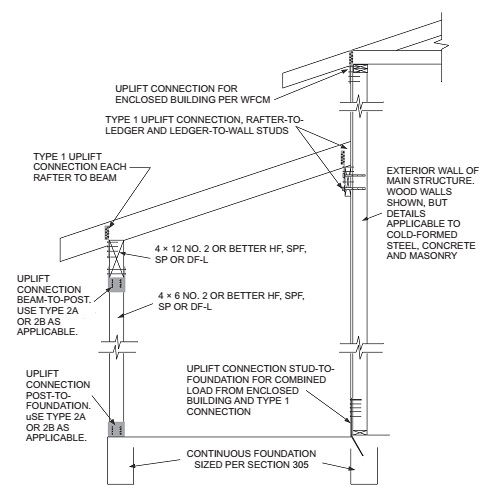 UPLIFT CONNECTION FOR ENCLOSED BUILDING PER WFCM

TYPE 1 UPLIFT CONNECTION, RAFTER-TO-LEDGER AND LEDGER-TO-WALL STUDS

TYPE 1 UPLIFT CONNECTION EACH RAFTER TO BEAM

EXTERIOR WALL OF MAIN STRUCTURE. WOOD WALLS SHOWN, BUT DETAILS APPLICABLE TO COLD-FORMED STEEL, CONCRETE AND MASONRY

4 × 12 NO. 2 OR BETTER HF, SPF, SP OR DF-L

UPLIFT CONNECTION BEAM-TO-POST. USE TYPE 2A OR 2B AS APPLICABLE.

4 × 6 NO. 2 OR BETTER HF, SPF, SP OR DF-L

UPLIFT CONNECTION POST-TO-FOUNDATION. uSE TYPE 2A OR 2B AS APPLICABLE.

UPLIFT CONNECTION STUD-TO-FOUNDATION FOR COMBINED LOAD FROM ENCLOSED BUILDING AND TYPE 1 CONNECTION

CONTINUOUS FOUNDATION SIZED PER SECTION 305