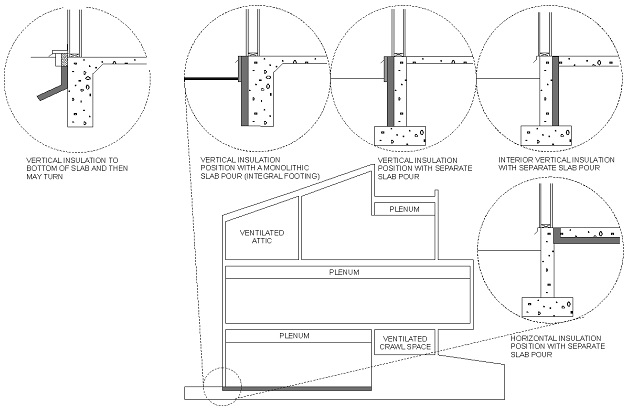 VERTICAL INSULATION TO BOTTOM OF SLAB AND THEN MAY TURN

VERTICAL INSULATION POSITION WITH A MONOLITHIC SLAB POUR (INTEGRAL FOOTING)

VERTICAL INSULATION POSITION WITH SEPARATE SLAB POUR

INTERIOR VERTICAL INSULATION WITH SEPARATE SLAB POUR

PLENUM

VENTILATED ATTIC

PLENUM

PLENUM

VENTILATED CRAWL SPACE

HORIZONTAL INSULATION POSITION WITH SEPARATE SLAB POUR