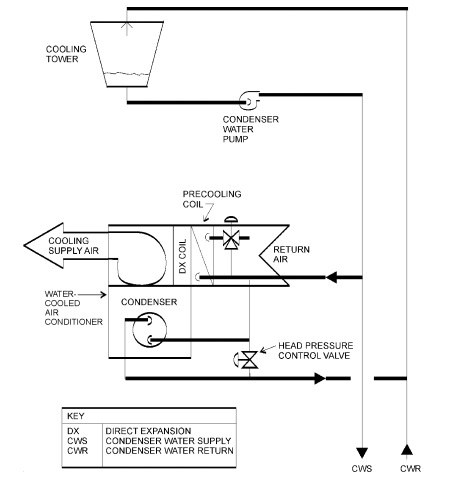 COOLING TOWER

CONDENSER WATER PUMP

PRECOOLING COIL

COOLING SUPPLY AIR

DX COIL

RETURN AIR

WATER-COOLED AIR CONDITIONER

CONDENSER

HEAD PRESSURE CONTROL VALVE

| KEY | |
|---|---|
| DX | DIRECT EXPANSION |
| CWS | CONDENSER WATER SUPPLY |
| CWR | CONDENSER WATER RETURN |

CWS

CWR