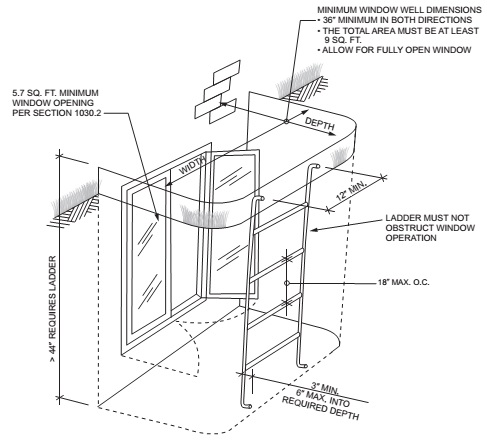 MINIMUM WINDOW WELL DIMENSIONS
• 36" MINIMUM IN BOTH DIRECTIONS
• THE TOTAL AREA MUST BE AT LEAST 9 SQ. FT.
• ALLOW FOR FULLY OPEN WINDOW

5.7 SQ. FT. MINIMUM WINDOW OPENING PER SECTION 1030.2

DEPTH

WIDTH

12" MIN.

LADDER MUST NOT OBSTRUCT WINDOW OPERATION

18" MAX. O.C.

> 44" REQUIRES LADDER

3" MIN.
6" MAX. INTO REQUIRED DEPTH