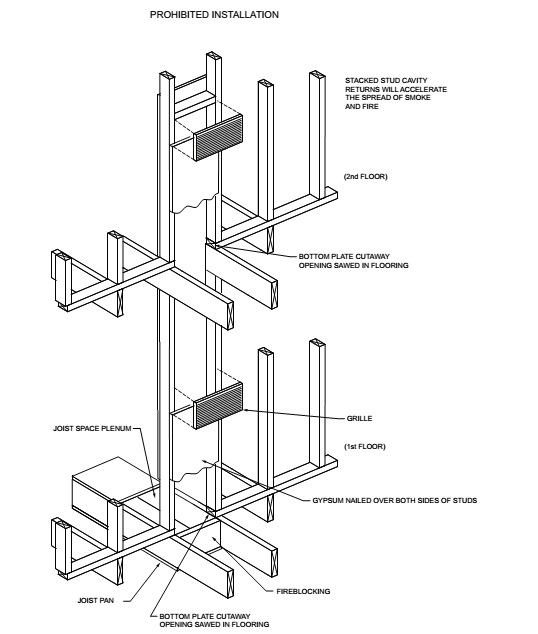 PROHIBITED INSTALLATION

STACKED STUD CAVITY RETURNS WILL ACCELERATE THE SPREAD OF SMOKE AND FIRE

(2nd FLOOR)

BOTTOM PLATE CUTAWAY OPENING SAWED IN FLOORING

GRILLE

JOIST SPACE PLENUM

(1st FLOOR)

GYPSUM NAILED OVER BOTH SIDES OF STUDS

FIREBLOCKING

JOIST PAN

BOTTOM PLATE CUTAWAY OPENING SAWED IN FLOORING