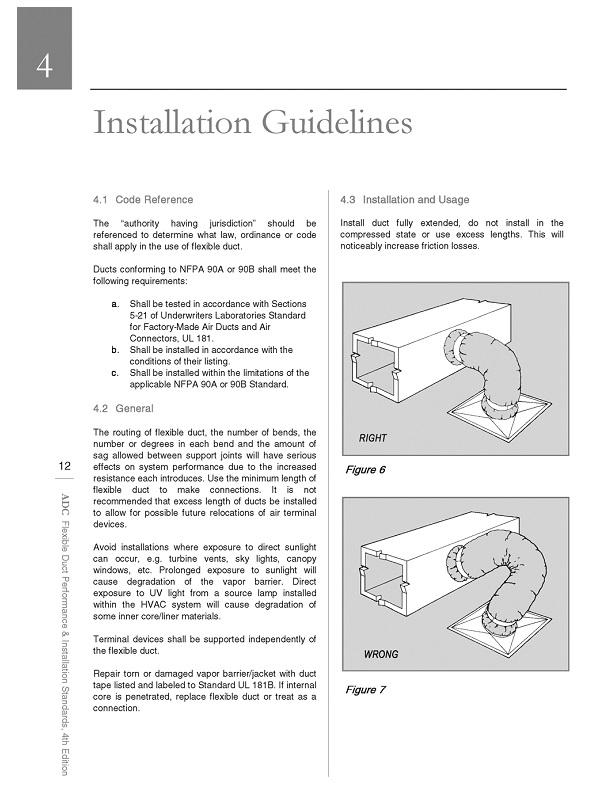 4

Installation Guidelines

4.1 Code Reference

The "authority having jurisdiction" should be referenced to determine what law, ordinance or code shall apply in the use of flexible duct.

Ducts conforming to NFPA 90A or 90B shall meet the following requirements:

a. Shall be tested in accordance with Sections 5-21 of Underwriters Laboratories Standard for Factory-Made Air Ducts and Air Connectors, UL 181.
b. Shall be installed in accordance with the conditions of their listing.
c. Shall be installed within the limitations of the applicable NFPA 90A or 90B Standard.

4.2 General

The routing of flexible duct, the number of bends, the number or degrees in each bend and the amount of sag allowed between support joints will have serious effects on system performance due to the increased resistance each introduces. Use the minimum length of flexible duct to make connections. It is not recommended that excess length of ducts be installed to allow for possible future relocations of air terminal devices.

Avoid installations where exposure to direct sunlight can occur, e.g. turbine vents, sky lights, canopy windows, etc. Prolonged exposure to sunlight will cause degradation of the vapor barrier. Direct exposure to UV light from a source lamp installed within the HVAC system will cause degradation of some inner core/liner materials.

Terminal devices shall be supported independently of the flexible duct.

Repair torn or damaged vapor barrier/jacket with duct tape listed and labeled to Standard UL 181B. If internal core is penetrated, replace flexible duct or treat as a connection.

4.3 Installation and Usage

Install duct fully extended, do not install in the compressed state or use excess lengths. This will noticeably increase friction losses.

RIGHT

Figure 6

WRONG

Figure 7

12

ADC Flexible Duct Performance & Installation Standards, 4th Edition