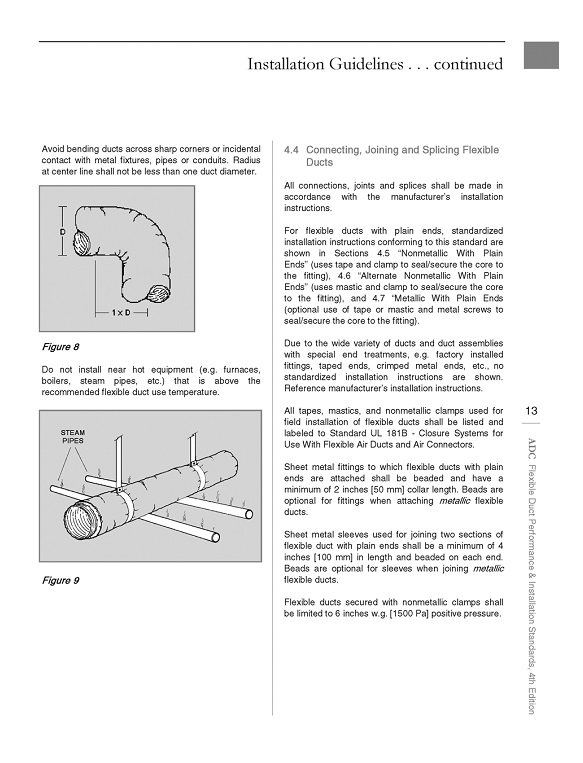 Installation Guidelines . . . continued

Avoid bending ducts across sharp corners or incidental contact with metal fixtures, pipes or conduits. Radius at center line shall not be less than one duct diameter.

D

1 x D

Figure 8

Do not install near hot equipment (e.g. furnaces, boilers, steam pipes, etc.) that is above the recommended flexible duct use temperature.

STEAM PIPES

Figure 9

4.4 Connecting, Joining and Splicing Flexible Ducts

All connections, joints and splices shall be made in accordance with the manufacturer's installation instructions.

For flexible ducts with plain ends, standardized installation instructions conforming to this standard are shown in Sections 4.5 "Nonmetallic With Plain Ends" (uses tape and clamp to seal/secure the core to the fitting), 4.6 "Alternate Nonmetallic With Plain Ends" (uses mastic and clamp to seal/secure the core to the fitting), and 4.7 "Metallic With Plain Ends (optional use of tape or mastic and metal screws to seal/secure the core to the fitting).

Due to the wide variety of ducts and duct assemblies with special end treatments, e.g. factory installed fittings, taped ends, crimped metal ends, etc., no standardized installation instructions are shown. Reference manufacturer's installation instructions.

All tapes, mastics, and nonmetallic clamps used for field installation of flexible ducts shall be listed and labeled to Standard UL 181B - Closure Systems for Use With Flexible Air Ducts and Air Connectors.

Sheet metal fittings to which flexible ducts with plain ends are attached shall be beaded and have a minimum of 2 inches [50 mm] collar length. Beads are optional for fittings when attaching metallic flexible ducts.

Sheet metal sleeves used for joining two sections of flexible duct with plain ends shall be a minimum of 4 inches [100 mm] in length and beaded on each end. Beads are optional for sleeves when joining metallic flexible ducts.

Flexible ducts secured with nonmetallic clamps shall be limited to 6 inches w.g. [1500 Pa] positive pressure.

13

ADC Flexible Duct Performance & Installation Standards, 4th Edition