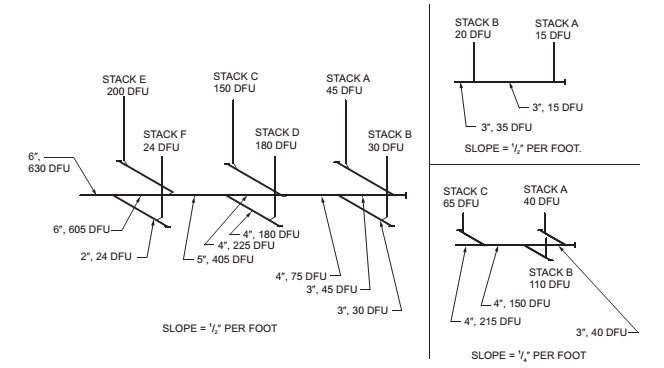 STACK E
200 DFU

STACK C
150 DFU

STACK A
45 DFU

STACK F
24 DFU

STACK D
180 DFU

STACK B
30 DFU

6",
630 DFU

6", 605 DFU

2", 24 DFU

4", 180 DFU

4", 225 DFU

5", 405 DFU

4", 75 DFU

3", 45 DFU

3", 30 DFU

SLOPE = $^1/_2$" PER FOOT

STACK B
20 DFU

STACK A
15 DFU

3", 15 DFU

3", 35 DFU

SLOPE = $^1/_2$" PER FOOT.

STACK C
65 DFU

STACK A
40 DFU

STACK B
110 DFU

4", 150 DFU

4", 215 DFU

3", 40 DFU

SLOPE = $^1/_4$" PER FOOT