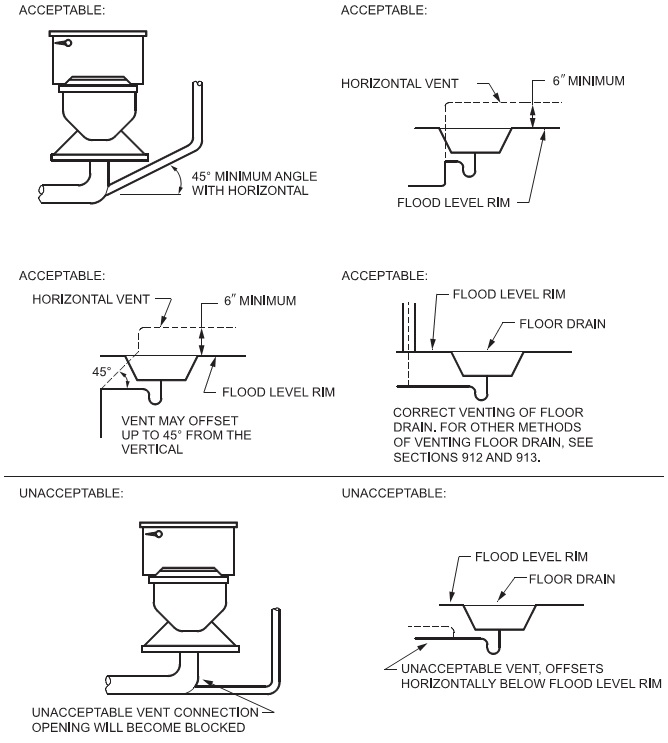 ACCEPTABLE:

45° MINIMUM ANGLE WITH HORIZONTAL

ACCEPTABLE:

HORIZONTAL VENT

6″ MINIMUM

FLOOD LEVEL RIM

ACCEPTABLE:

HORIZONTAL VENT

6″ MINIMUM

45°

FLOOD LEVEL RIM

VENT MAY OFFSET UP TO 45° FROM THE VERTICAL

ACCEPTABLE:

FLOOD LEVEL RIM

FLOOR DRAIN

CORRECT VENTING OF FLOOR DRAIN. FOR OTHER METHODS OF VENTING FLOOR DRAIN, SEE SECTIONS 912 AND 913.

UNACCEPTABLE:

UNACCEPTABLE VENT CONNECTION OPENING WILL BECOME BLOCKED

UNACCEPTABLE:

FLOOD LEVEL RIM

FLOOR DRAIN

UNACCEPTABLE VENT, OFFSETS HORIZONTALLY BELOW FLOOD LEVEL RIM