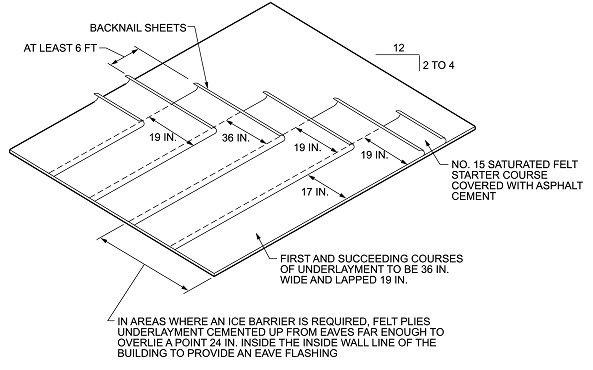 BACKNAIL SHEETS

AT LEAST 6 FT

12

2 TO 4

19 IN.

36 IN.

19 IN.

19 IN.

17 IN.

NO. 15 SATURATED FELT STARTER COURSE COVERED WITH ASPHALT CEMENT

FIRST AND SUCCEEDING COURSES OF UNDERLAYMENT TO BE 36 IN. WIDE AND LAPPED 19 IN.

IN AREAS WHERE AN ICE BARRIER IS REQUIRED, FELT PLIES UNDERLAYMENT CEMENTED UP FROM EAVES FAR ENOUGH TO OVERLIE A POINT 24 IN. INSIDE THE INSIDE WALL LINE OF THE BUILDING TO PROVIDE AN EAVE FLASHING