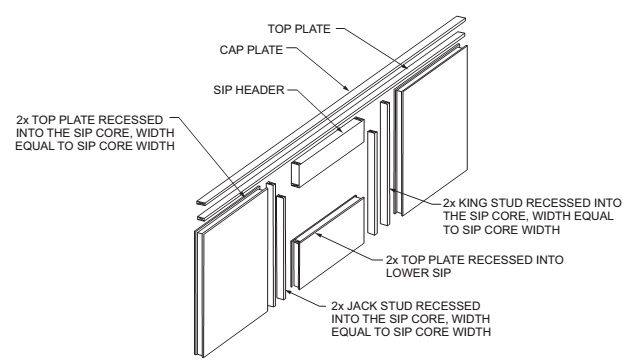 TOP PLATE

CAP PLATE

SIP HEADER

2x TOP PLATE RECESSED INTO THE SIP CORE, WIDTH EQUAL TO SIP CORE WIDTH

2x KING STUD RECESSED INTO THE SIP CORE, WIDTH EQUAL TO SIP CORE WIDTH

2x TOP PLATE RECESSED INTO LOWER SIP

2x JACK STUD RECESSED INTO THE SIP CORE, WIDTH EQUAL TO SIP CORE WIDTH