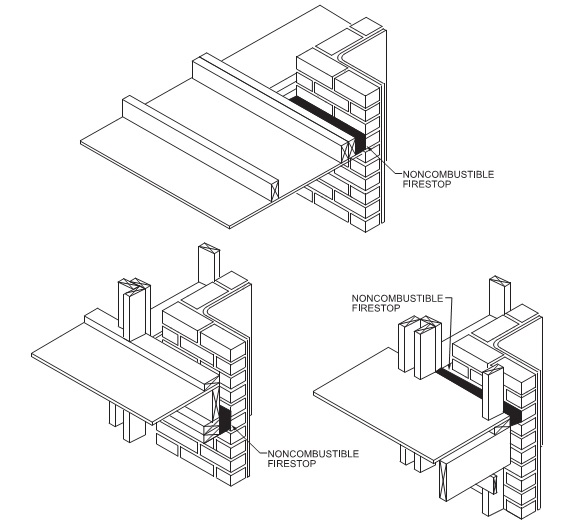 NONCOMBUSTIBLE FIRESTOP

NONCOMBUSTIBLE FIRESTOP

NONCOMBUSTIBLE FIRESTOP