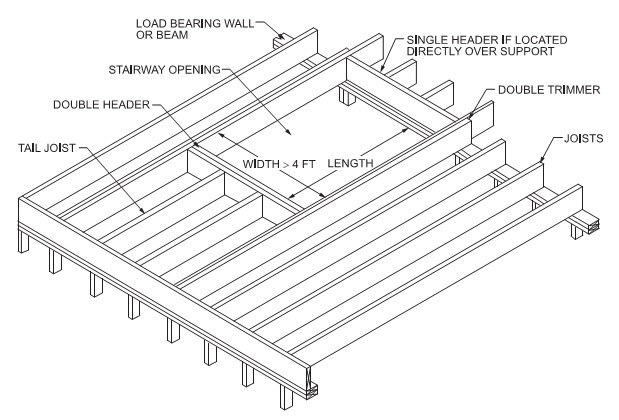 LOAD BEARING WALL OR BEAM

SINGLE HEADER IF LOCATED DIRECTLY OVER SUPPORT

STAIRWAY OPENING

DOUBLE TRIMMER

DOUBLE HEADER

JOISTS

TAIL JOIST

WIDTH > 4 FT

LENGTH