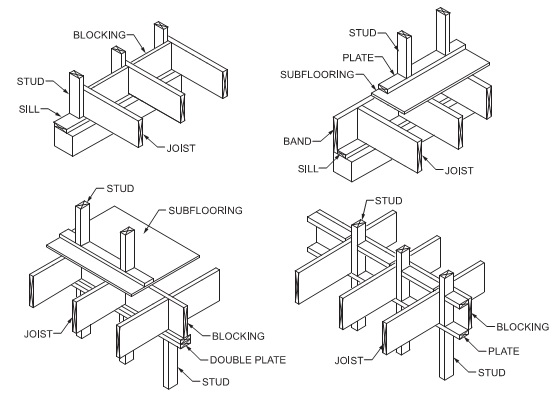 BLOCKING
STUD
SILL
JOIST

STUD
PLATE
SUBFLOORING
BAND
SILL
JOIST

STUD
SUBFLOORING
JOIST
BLOCKING
DOUBLE PLATE
STUD

STUD
BLOCKING
PLATE
JOIST
STUD