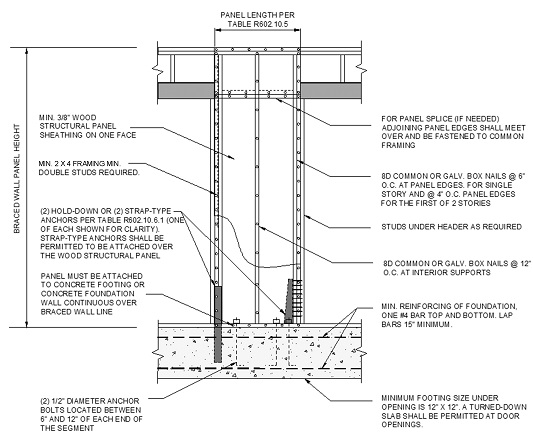 PANEL LENGTH PER TABLE R602.10.5

BRACED WALL PANEL HEIGHT

MIN. 3/8" WOOD STRUCTURAL PANEL SHEATHING ON ONE FACE

MIN. 2 X 4 FRAMING MIN. DOUBLE STUDS REQUIRED.

(2) HOLD-DOWN OR (2) STRAP-TYPE ANCHORS PER TABLE R602.10.6.1 (ONE OF EACH SHOWN FOR CLARITY). STRAP-TYPE ANCHORS SHALL BE PERMITTED TO BE ATTACHED OVER THE WOOD STRUCTURAL PANEL

PANEL MUST BE ATTACHED TO CONCRETE FOOTING OR CONCRETE FOUNDATION WALL CONTINUOUS OVER BRACED WALL LINE

(2) 1/2" DIAMETER ANCHOR BOLTS LOCATED BETWEEN 6" AND 12" OF EACH END OF THE SEGMENT

FOR PANEL SPLICE (IF NEEDED) ADJOINING PANEL EDGES SHALL MEET OVER AND BE FASTENED TO COMMON FRAMING

8D COMMON OR GALV. BOX NAILS @ 6" O.C. AT PANEL EDGES. FOR SINGLE STORY AND @ 4" O.C. PANEL EDGES FOR THE FIRST OF 2 STORIES

STUDS UNDER HEADER AS REQUIRED

8D COMMON OR GALV. BOX NAILS @ 12" O.C. AT INTERIOR SUPPORTS

MIN. REINFORCING OF FOUNDATION, ONE #4 BAR TOP AND BOTTOM. LAP BARS 15" MINIMUM.

MINIMUM FOOTING SIZE UNDER OPENING IS 12" X 12". A TURNED-DOWN SLAB SHALL BE PERMITTED AT DOOR OPENINGS.