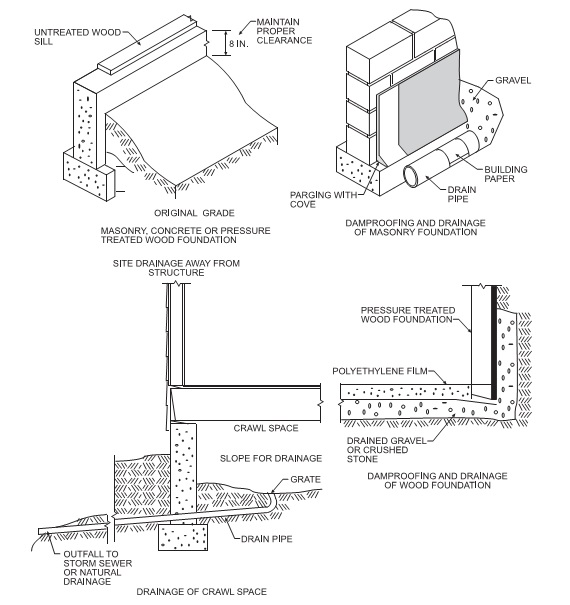 UNTREATED WOOD SILL

MAINTAIN PROPER CLEARANCE

8 IN.

ORIGINAL GRADE

MASONRY, CONCRETE OR PRESSURE TREATED WOOD FOUNDATION

GRAVEL

BUILDING PAPER

DRAIN PIPE

PARGING WITH COVE

DAMPROOFING AND DRAINAGE OF MASONRY FOUNDATION

SITE DRAINAGE AWAY FROM STRUCTURE

CRAWL SPACE

SLOPE FOR DRAINAGE

GRATE

DRAIN PIPE

OUTFALL TO STORM SEWER OR NATURAL DRAINAGE

DRAINAGE OF CRAWL SPACE

PRESSURE TREATED WOOD FOUNDATION

POLYETHYLENE FILM

DRAINED GRAVEL OR CRUSHED STONE

DAMPROOFING AND DRAINAGE OF WOOD FOUNDATION